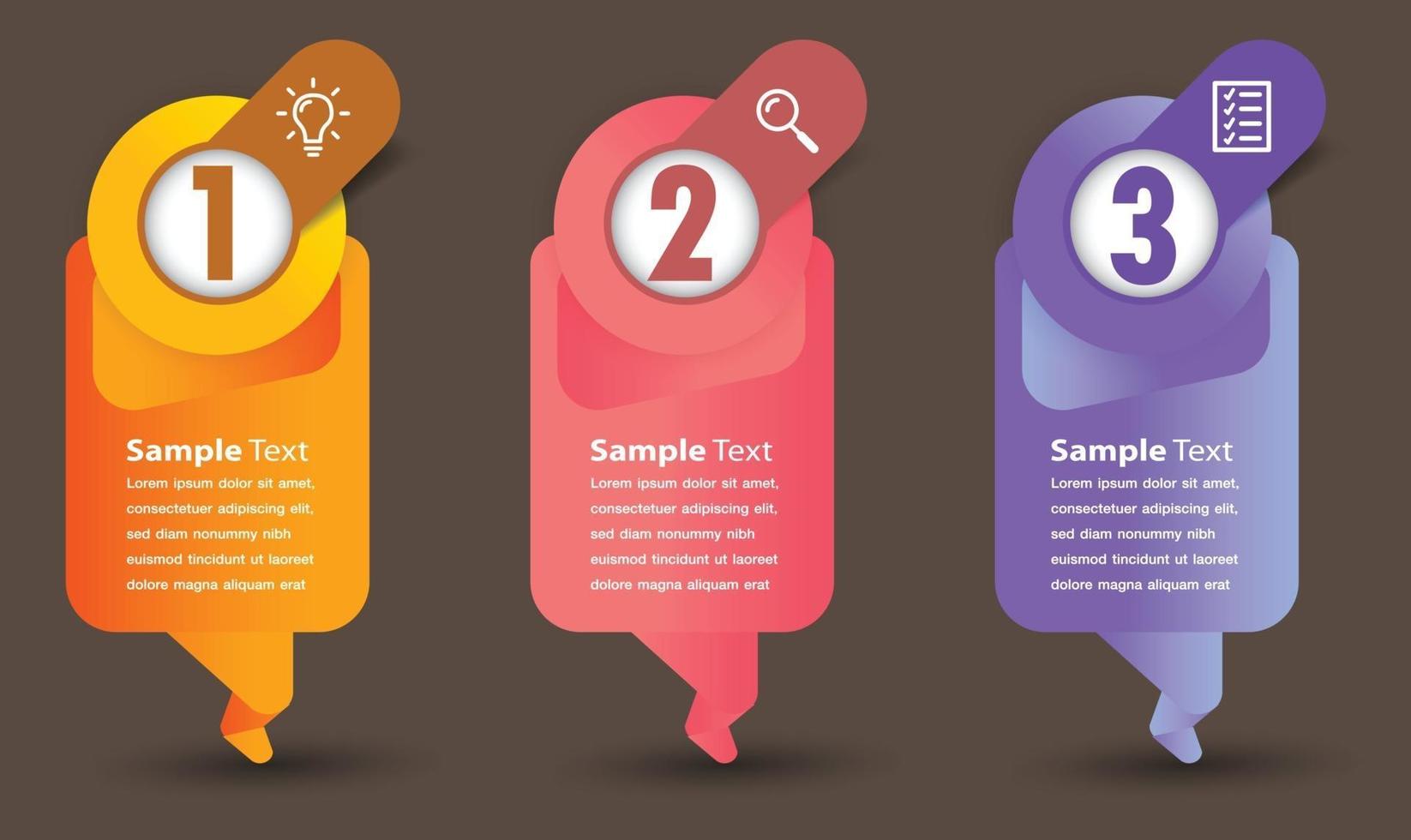 1

Sample Text

Lorem ipsum dolor sit amet, consectetuer adipiscing elit, sed diam nonummy nibh euismod tincidunt ut laoreet dolore magna aliquam erat

2

Sample Text

Lorem ipsum dolor sit amet, consectetuer adipiscing elit, sed diam nonummy nibh euismod tincidunt ut laoreet dolore magna aliquam erat

3

Sample Text

Lorem ipsum dolor sit amet, consectetuer adipiscing elit, sed diam nonummy nibh euismod tincidunt ut laoreet dolore magna aliquam erat