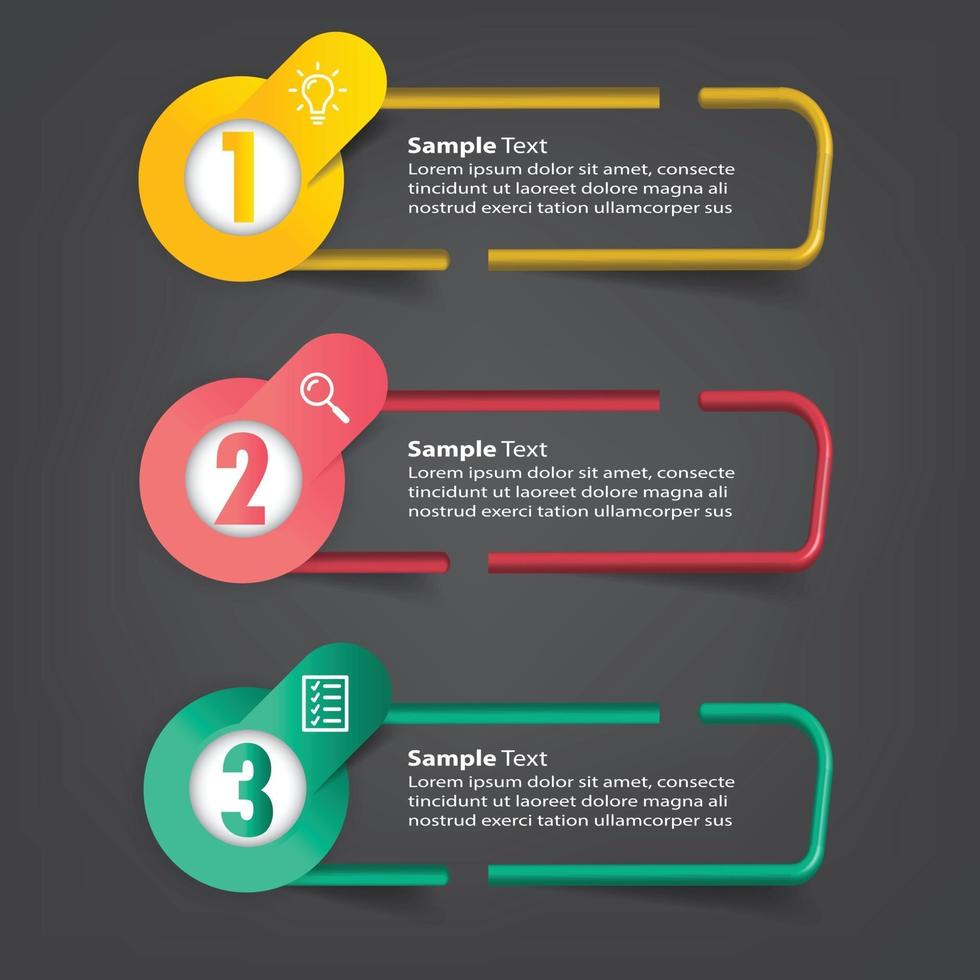 1

Sample Text
Lorem ipsum dolor sit amet, consecte tincidunt ut laoreet dolore magna ali nostrud exerci tation ullamcorper sus

2

Sample Text
Lorem ipsum dolor sit amet, consecte tincidunt ut laoreet dolore magna ali nostrud exerci tation ullamcorper sus

3

Sample Text
Lorem ipsum dolor sit amet, consecte tincidunt ut laoreet dolore magna ali nostrud exerci tation ullamcorper sus