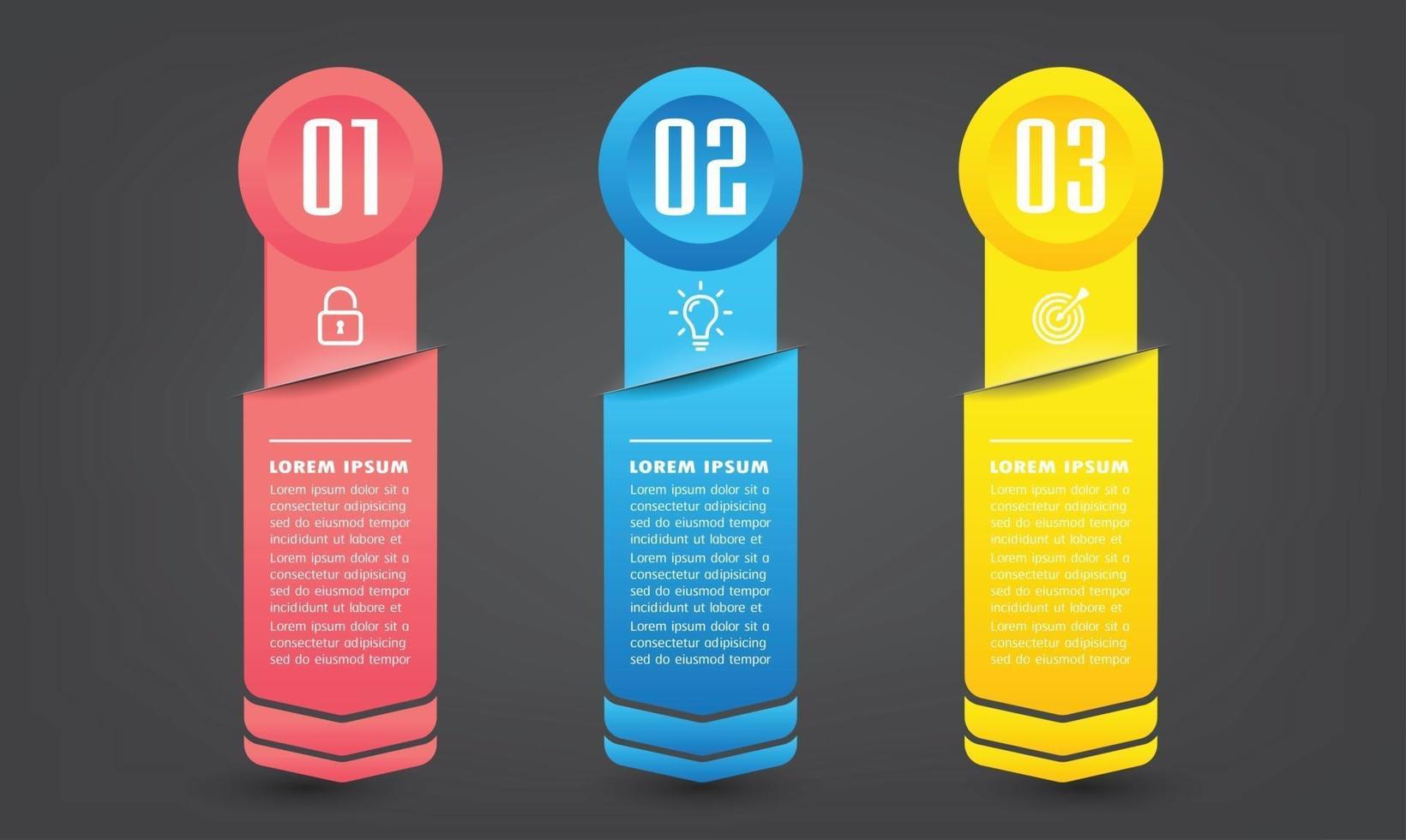 01

LOREM IPSUM

Lorem ipsum dolor sit a consectetur adipisicing sed do eiusmod tempor incididunt ut labore et Lorem ipsum dolor sit a consectetur adipisicing sed do eiusmod tempor incididunt ut labore et Lorem ipsum dolor sit a consectetur adipisicing sed do eiusmod tempor

02

LOREM IPSUM

Lorem ipsum dolor sit a consectetur adipisicing sed do eiusmod tempor incididunt ut labore et Lorem ipsum dolor sit a consectetur adipisicing sed do eiusmod tempor incididunt ut labore et Lorem ipsum dolor sit a consectetur adipisicing sed do eiusmod tempor

03

LOREM IPSUM

Lorem ipsum dolor sit a consectetur adipisicing sed do eiusmod tempor incididunt ut labore et Lorem ipsum dolor sit a consectetur adipisicing sed do eiusmod tempor incididunt ut labore et Lorem ipsum dolor sit a consectetur adipisicing sed do eiusmod tempor