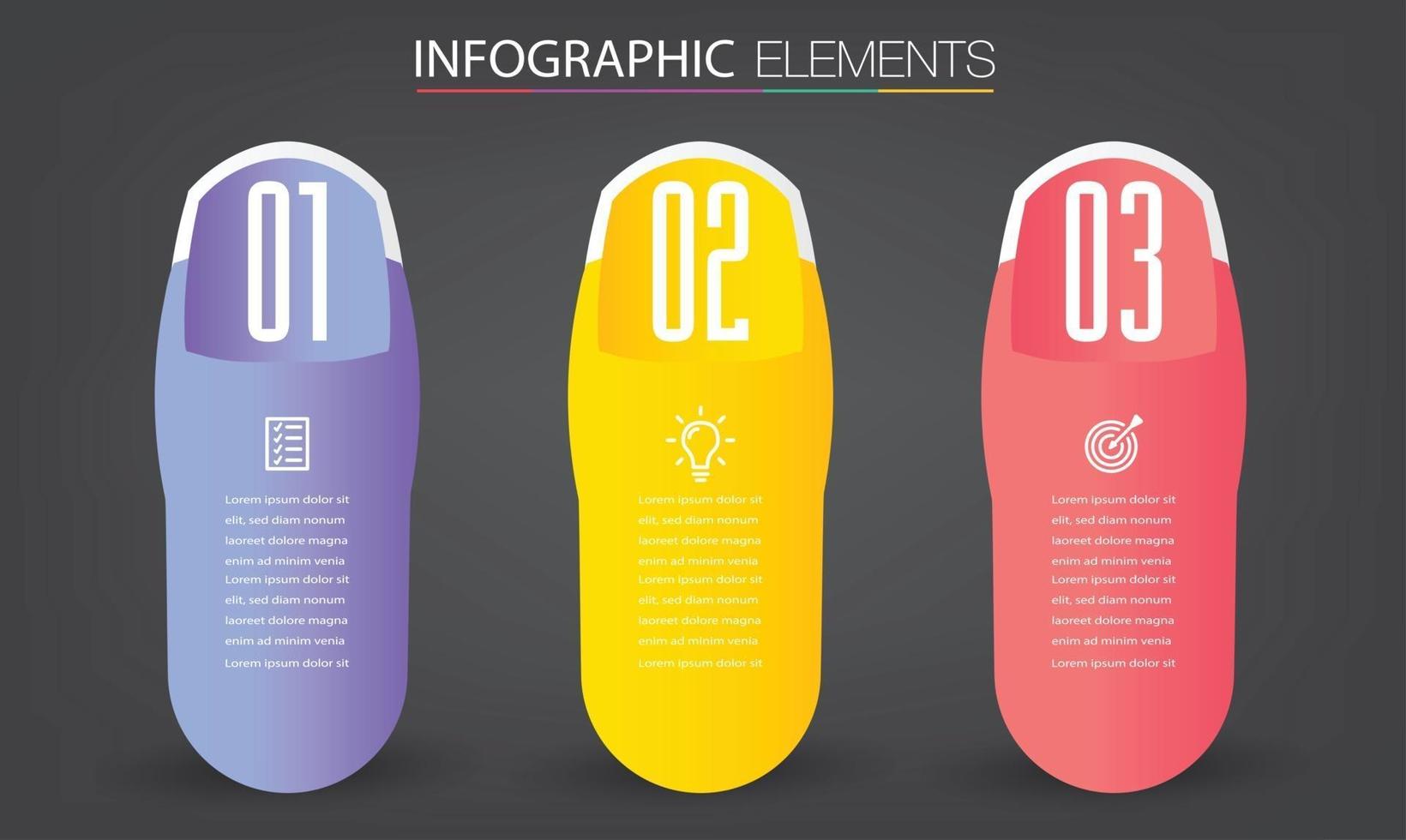 INFOGRAPHIC ELEMENTS

01

Lorem ipsum dolor sit elit, sed diam nonum laoreet dolore magna enim ad minim venia Lorem ipsum dolor sit elit, sed diam nonum laoreet dolore magna enim ad minim venia Lorem ipsum dolor sit

02

Lorem ipsum dolor sit elit, sed diam nonum laoreet dolore magna enim ad minim venia Lorem ipsum dolor sit elit, sed diam nonum laoreet dolore magna enim ad minim venia Lorem ipsum dolor sit

03

Lorem ipsum dolor sit elit, sed diam nonum laoreet dolore magna enim ad minim venia Lorem ipsum dolor sit elit, sed diam nonum laoreet dolore magna enim ad minim venia Lorem ipsum dolor sit