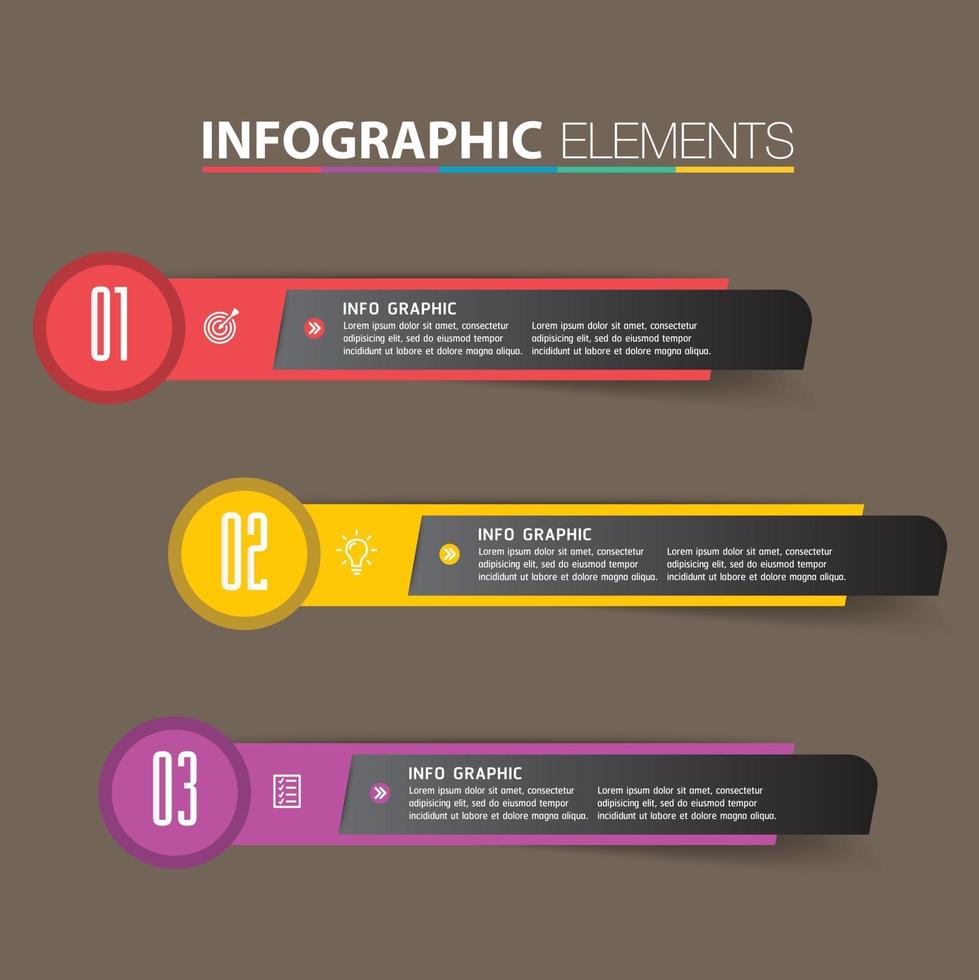 INFOGRAPHIC ELEMENTS

01

INFO GRAPHIC

Lorem ipsum dolor sit amet, consectetur adipisicing elit, sed do eiusmod tempor incididunt ut labore et dolore magna aliqua.

Lorem ipsum dolor sit amet, consectetur adipisicing elit, sed do eiusmod tempor incididunt ut labore et dolore magna aliqua.

02

INFO GRAPHIC

Lorem ipsum dolor sit amet, consectetur adipisicing elit, sed do eiusmod tempor incididunt ut labore et dolore magna aliqua.

Lorem ipsum dolor sit amet, consectetur adipisicing elit, sed do eiusmod tempor incididunt ut labore et dolore magna aliqua.

03

INFO GRAPHIC

Lorem ipsum dolor sit amet, consectetur adipisicing elit, sed do eiusmod tempor incididunt ut labore et dolore magna aliqua.

Lorem ipsum dolor sit amet, consectetur adipisicing elit, sed do eiusmod tempor incididunt ut labore et dolore magna aliqua.