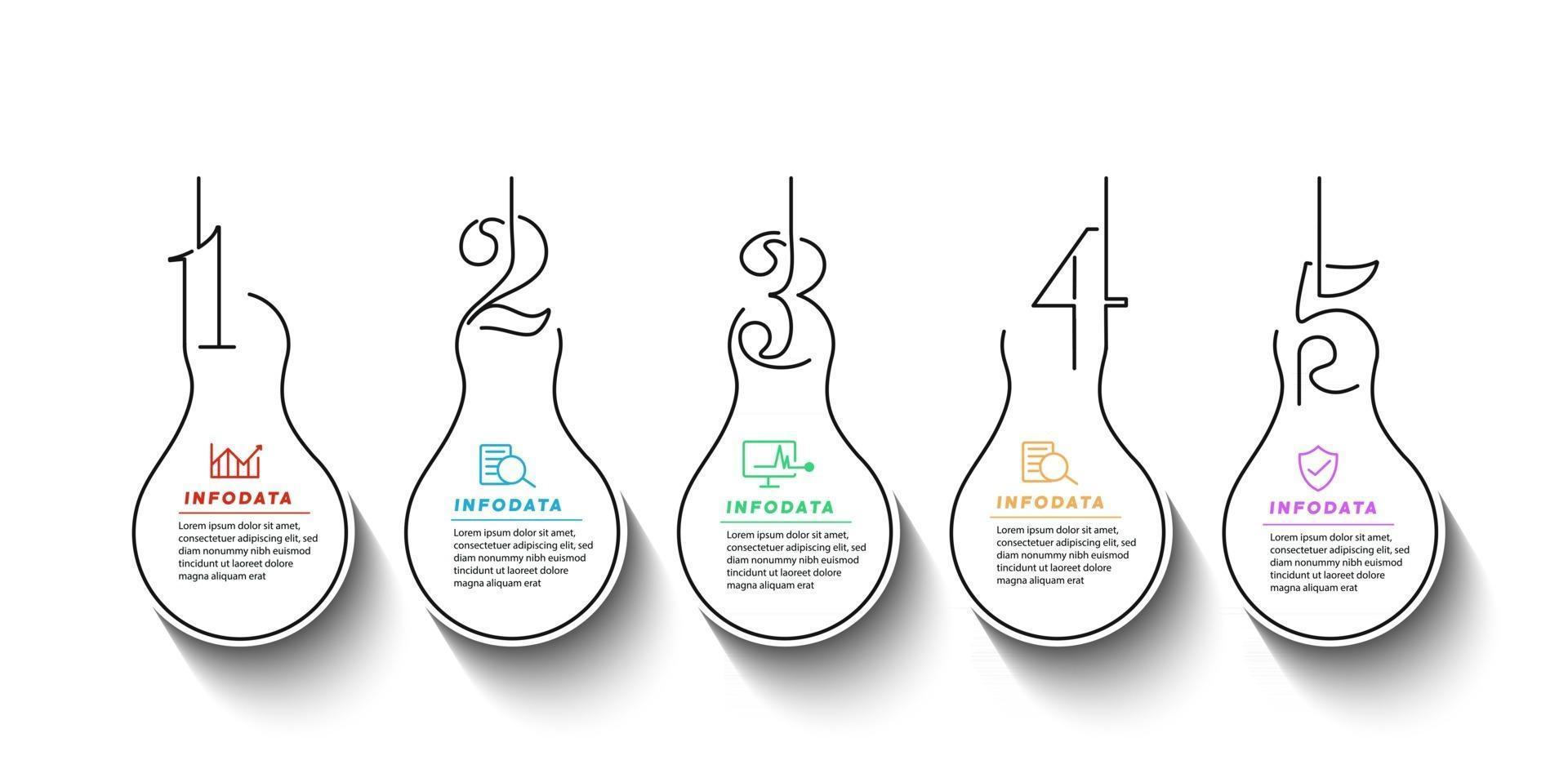 1

INFODATA

Lorem ipsum dolor sit amet, consectetuer adipiscing elit, sed diam nonummy nibh euismod tincidunt ut laoreet dolore magna aliquam erat

2

INFODATA

Lorem ipsum dolor sit amet, consectetuer adipiscing elit, sed diam nonummy nibh euismod tincidunt ut laoreet dolore magna aliquam erat

3

INFODATA

Lorem ipsum dolor sit amet, consectetuer adipiscing elit, sed diam nonummy nibh euismod tincidunt ut laoreet dolore magna aliquam erat

4

INFODATA

Lorem ipsum dolor sit amet, consectetuer adipiscing elit, sed diam nonummy nibh euismod tincidunt ut laoreet dolore magna aliquam erat

5

INFODATA

Lorem ipsum dolor sit amet, consectetuer adipiscing elit, sed diam nonummy nibh euismod tincidunt ut laoreet dolore magna aliquam erat