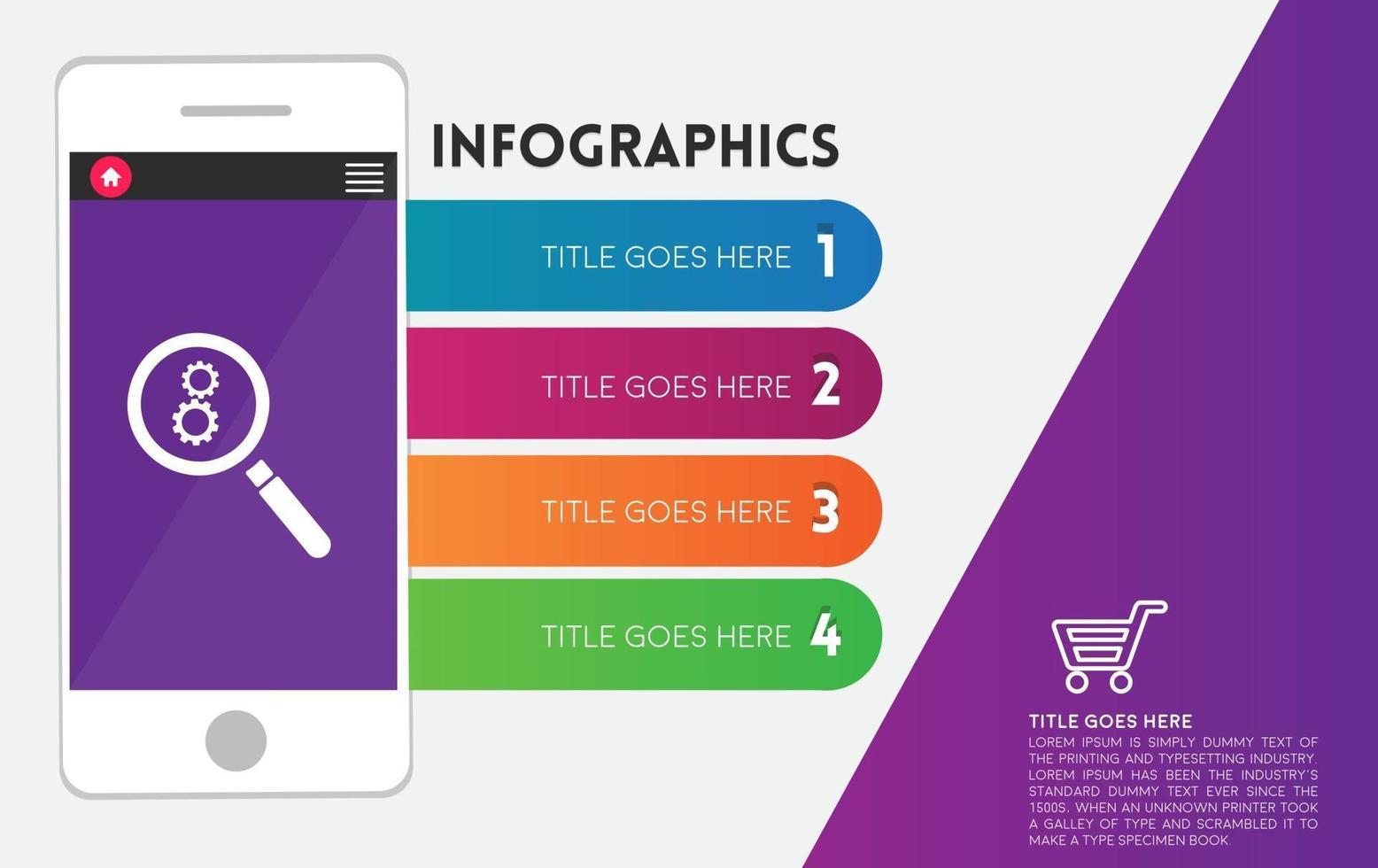 INFOGRAPHICS

TITLE GOES HERE 1

TITLE GOES HERE 2

TITLE GOES HERE 3

TITLE GOES HERE 4

TITLE GOES HERE

LOREM IPSUM IS SIMPLY DUMMY TEXT OF THE PRINTING AND TYPESETTING INDUSTRY. LOREM IPSUM HAS BEEN THE INDUSTRY'S STANDARD DUMMY TEXT EVER SINCE THE 1500S, WHEN AN UNKNOWN PRINTER TOOK A GALLEY OF TYPE AND SCRAMBLED IT TO MAKE A TYPE SPECIMEN BOOK.