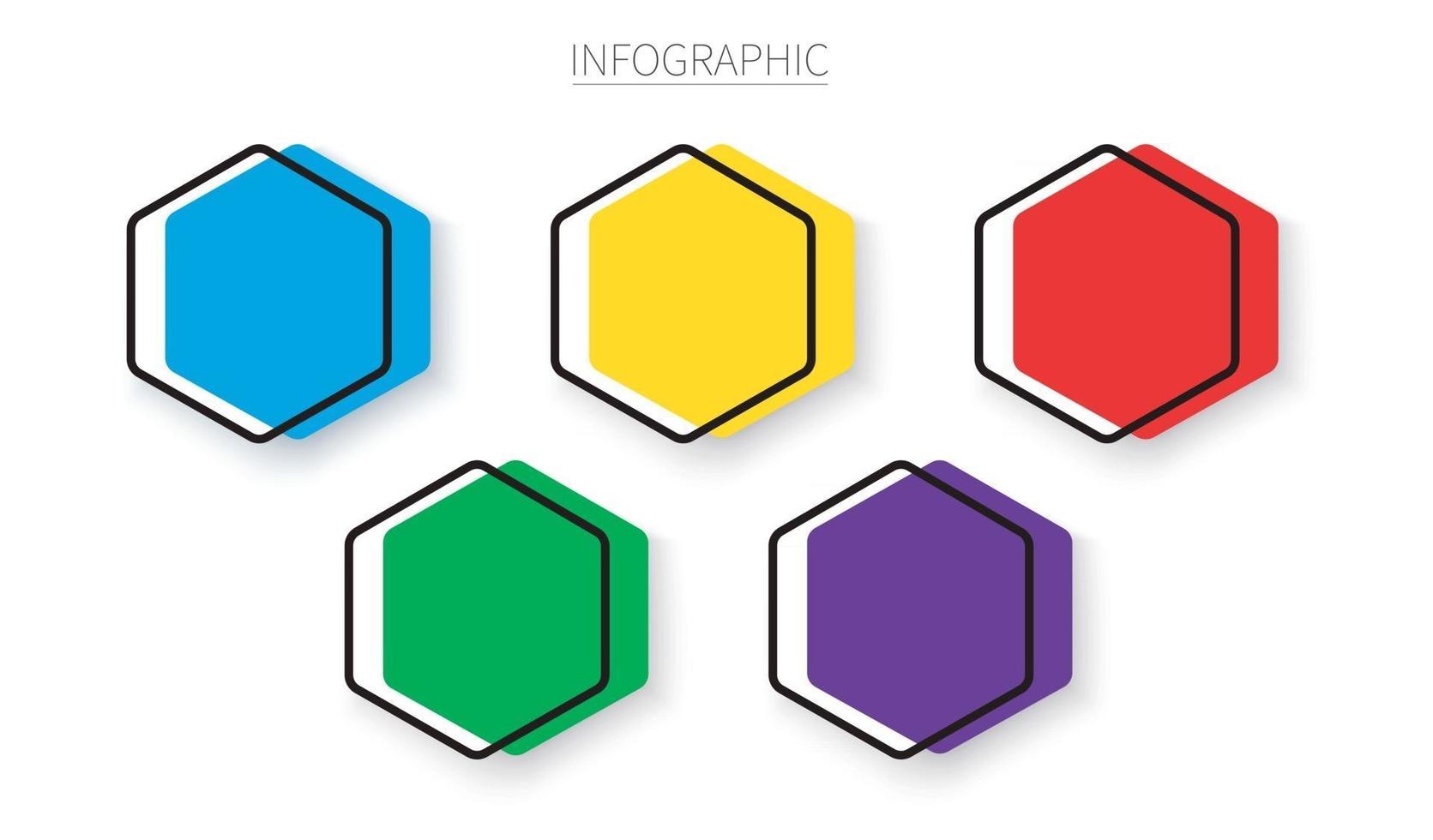 INFOGRAPHIC