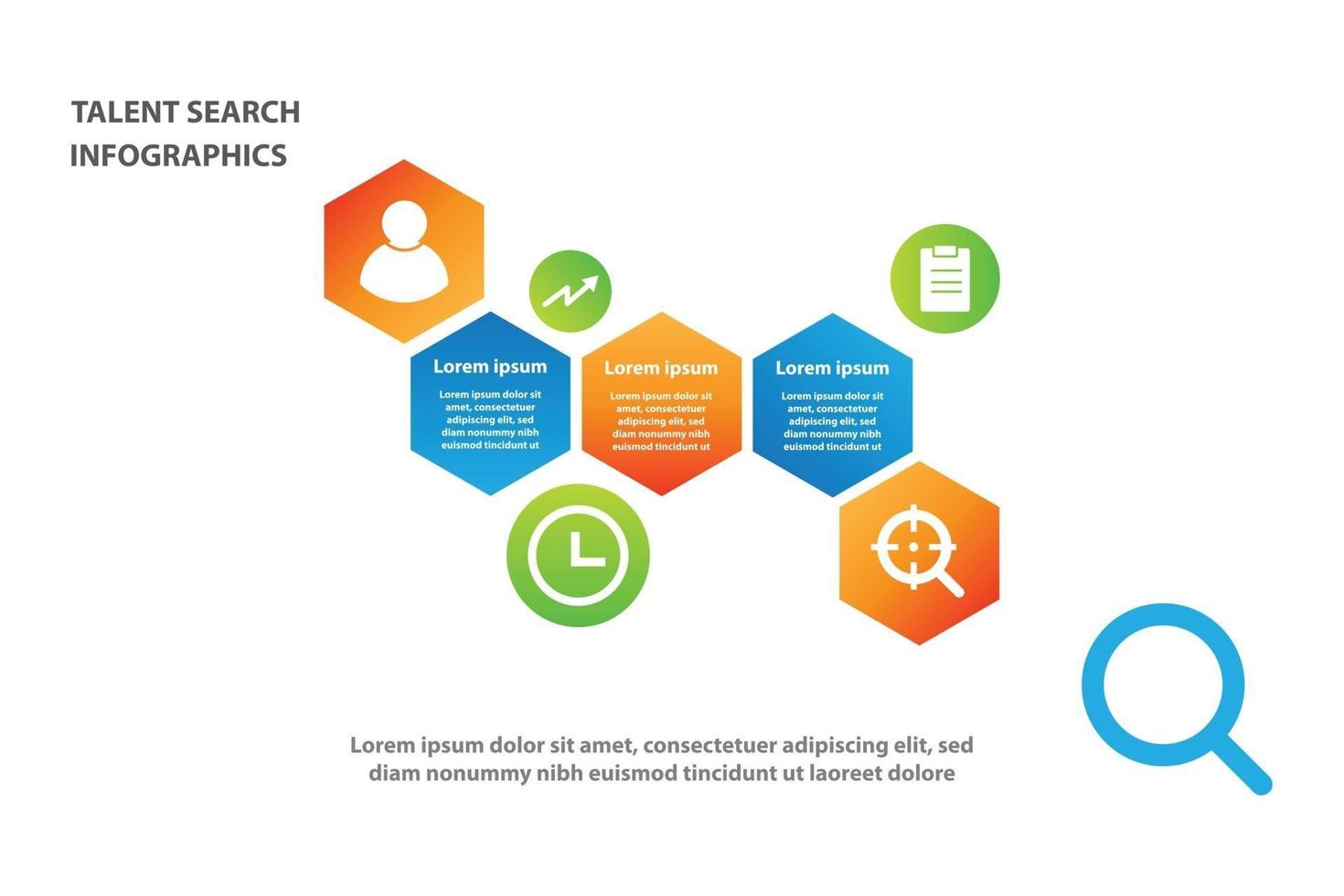 TALENT SEARCH
INFOGRAPHICS

Lorem ipsum

Lorem ipsum dolor sit amet, consectetuer adipiscing elit, sed diam nonummy nibh euismod tincidunt ut

Lorem ipsum

Lorem ipsum dolor sit amet, consectetuer adipiscing elit, sed diam nonummy nibh euismod tincidunt ut

Lorem ipsum

Lorem ipsum dolor sit amet, consectetuer adipiscing elit, sed diam nonummy nibh euismod tincidunt ut

Lorem ipsum dolor sit amet, consectetuer adipiscing elit, sed diam nonummy nibh euismod tincidunt ut laoreet dolore