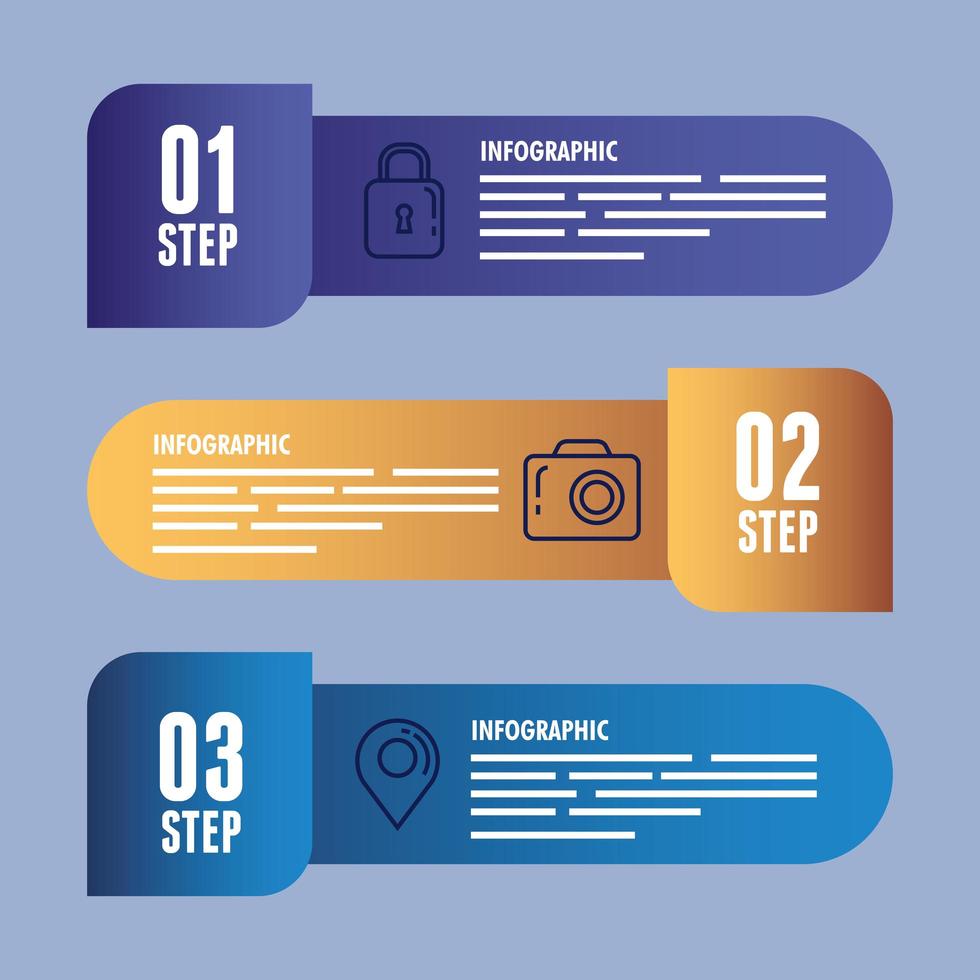 01
STEP

INFOGRAPHIC

INFOGRAPHIC

02
STEP

03
STEP

INFOGRAPHIC