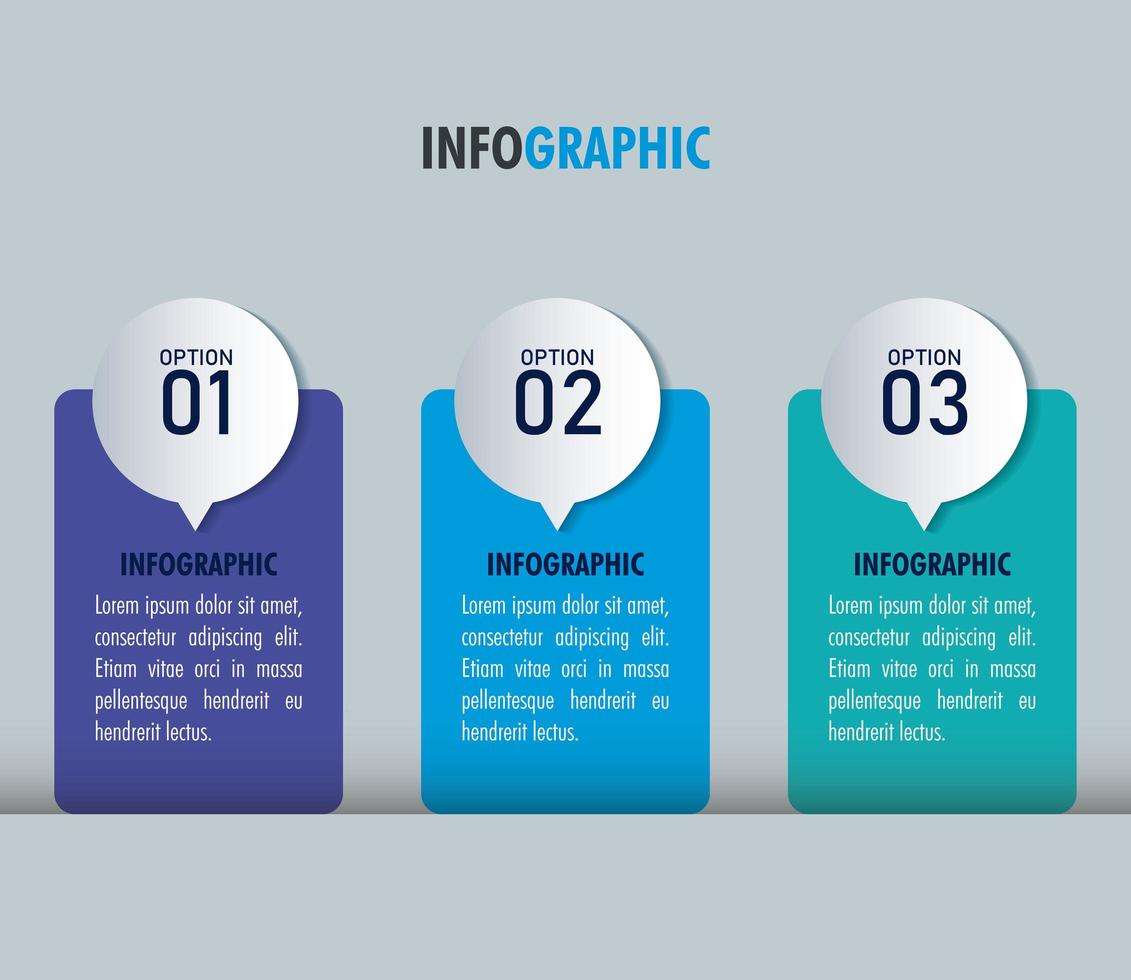 INFOGRAPHIC

OPTION
01

INFOGRAPHIC

Lorem ipsum dolor sit amet, consectetur adipiscing elit. Etiam vitae orci in massa pellentesque hendrerit eu hendrerit lectus.

OPTION
02

INFOGRAPHIC

Lorem ipsum dolor sit amet, consectetur adipiscing elit. Etiam vitae orci in massa pellentesque hendrerit eu hendrerit lectus.

OPTION
03

INFOGRAPHIC

Lorem ipsum dolor sit amet, consectetur adipiscing elit. Etiam vitae orci in massa pellentesque hendrerit eu hendrerit lectus.