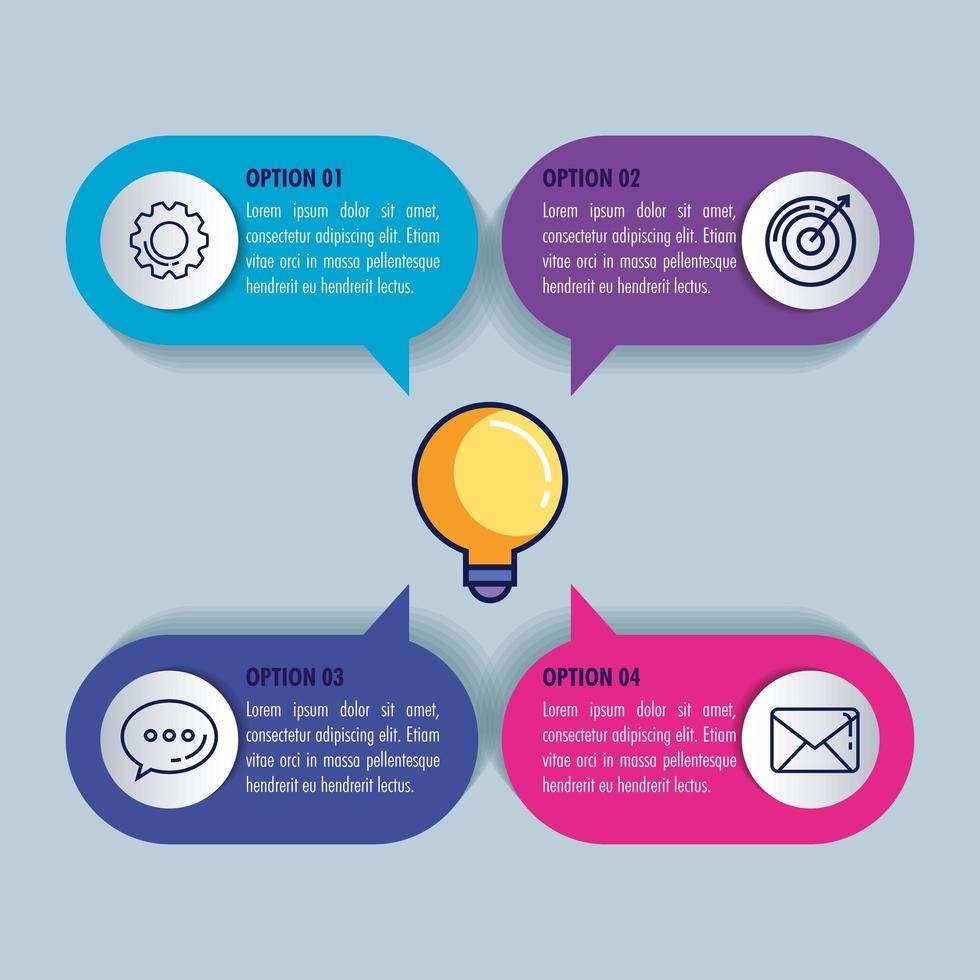 OPTION 01
Lorem ipsum dolor sit amet, consectetur adipiscing elit. Etiam vitae orci in massa pellentesque hendrerit eu hendrerit lectus.

OPTION 02
Lorem ipsum dolor sit amet, consectetur adipiscing elit. Etiam vitae orci in massa pellentesque hendrerit eu hendrerit lectus.

OPTION 03
Lorem ipsum dolor sit amet, consectetur adipiscing elit. Etiam vitae orci in massa pellentesque hendrerit eu hendrerit lectus.

OPTION 04
Lorem ipsum dolor sit amet, consectetur adipiscing elit. Etiam vitae orci in massa pellentesque hendrerit eu hendrerit lectus.