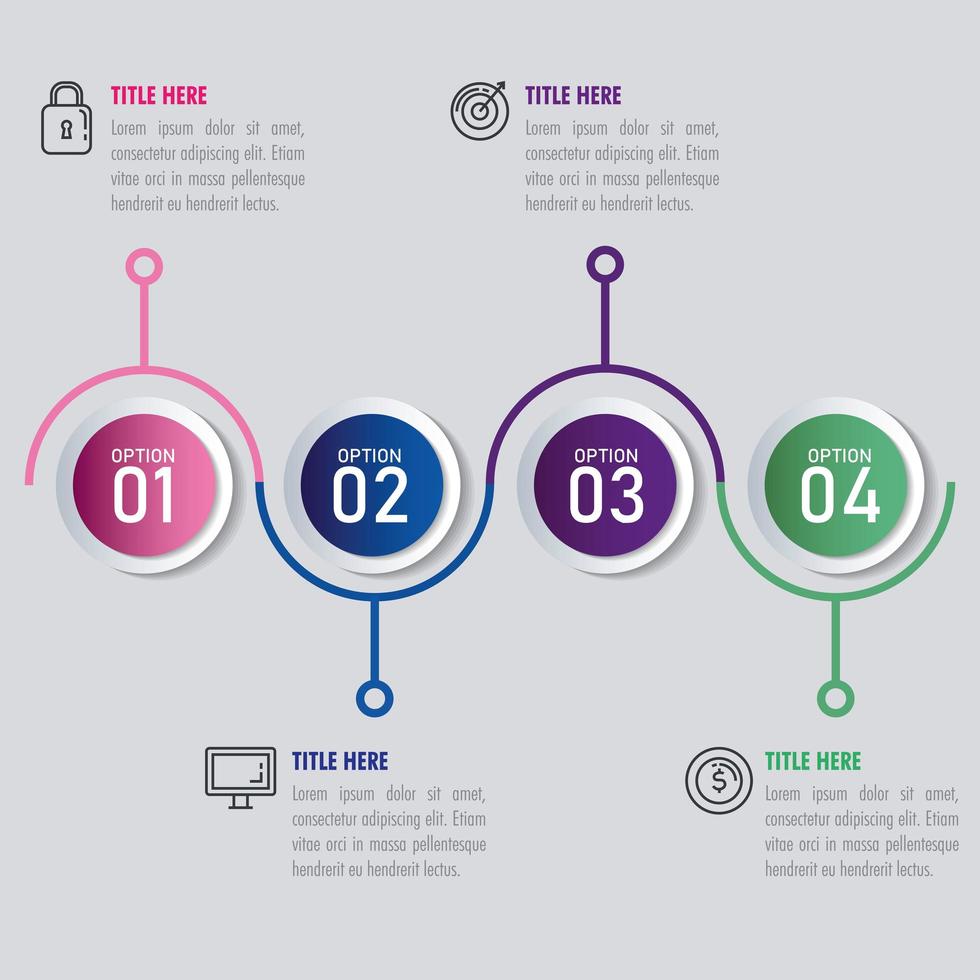 TITLE HERE
Lorem ipsum dolor sit amet, consectetur adipiscing elit. Etiam vitae orci in massa pellentesque hendrerit eu hendrerit lectus.

TITLE HERE
Lorem ipsum dolor sit amet, consectetur adipiscing elit. Etiam vitae orci in massa pellentesque hendrerit eu hendrerit lectus.

OPTION 01

OPTION 02

OPTION 03

OPTION 04

TITLE HERE
Lorem ipsum dolor sit amet, consectetur adipiscing elit. Etiam vitae orci in massa pellentesque hendrerit eu hendrerit lectus.

TITLE HERE
Lorem ipsum dolor sit amet, consectetur adipiscing elit. Etiam vitae orci in massa pellentesque hendrerit eu hendrerit lectus.