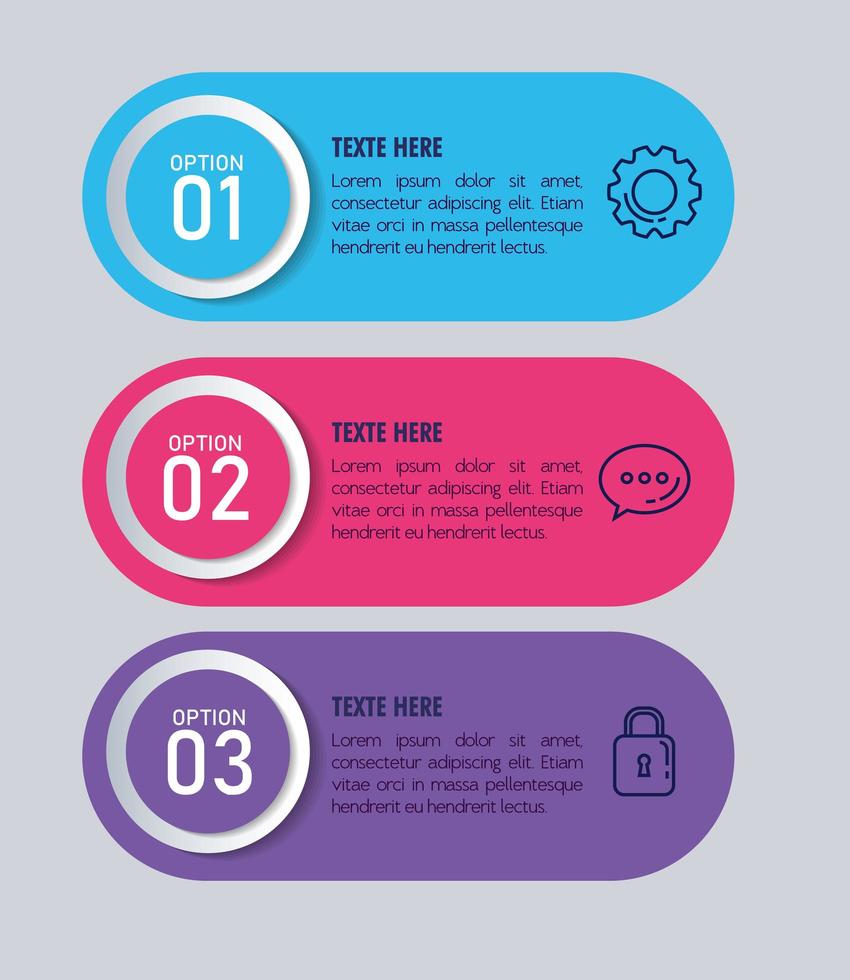 OPTION
01

TEXTE HERE
Lorem ipsum dolor sit amet, consectetur adipiscing elit. Etiam vitae orci in massa pellentesque hendrerit eu hendrerit lectus.

OPTION
02

TEXTE HERE
Lorem ipsum dolor sit amet, consectetur adipiscing elit. Etiam vitae orci in massa pellentesque hendrerit eu hendrerit lectus.

OPTION
03

TEXTE HERE
Lorem ipsum dolor sit amet, consectetur adipiscing elit. Etiam vitae orci in massa pellentesque hendrerit eu hendrerit lectus.