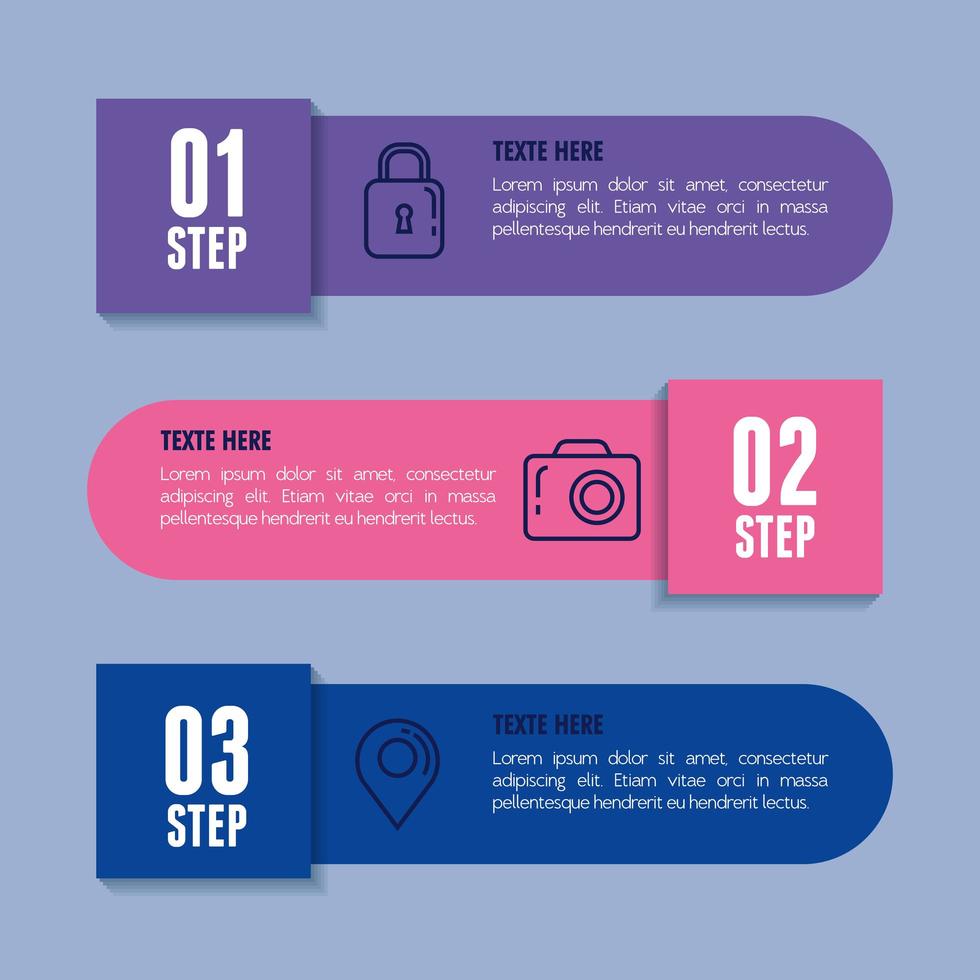 01
STEP

TEXTE HERE
Lorem ipsum dolor sit amet, consectetur adipiscing elit. Etiam vitae orci in massa pellentesque hendrerit eu hendrerit lectus.

TEXTE HERE
Lorem ipsum dolor sit amet, consectetur adipiscing elit. Etiam vitae orci in massa pellentesque hendrerit eu hendrerit lectus.

02
STEP

03
STEP

TEXTE HERE
Lorem ipsum dolor sit amet, consectetur adipiscing elit. Etiam vitae orci in massa pellentesque hendrerit eu hendrerit lectus.