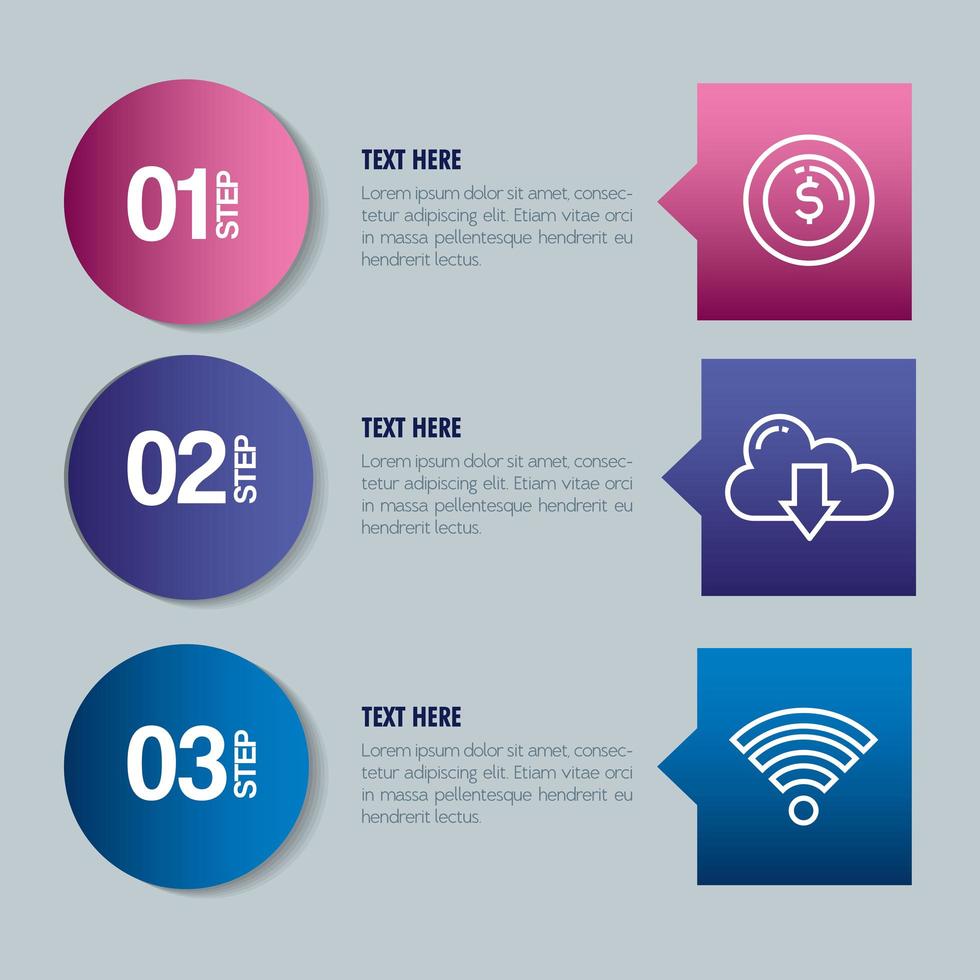 01 STEP

TEXT HERE

Lorem ipsum dolor sit amet, consectetur adipiscing elit. Etiam vitae orci in massa pellentesque hendrerit eu hendrerit lectus.

$

02 STEP

TEXT HERE

Lorem ipsum dolor sit amet, consectetur adipiscing elit. Etiam vitae orci in massa pellentesque hendrerit eu hendrerit lectus.

03 STEP

TEXT HERE

Lorem ipsum dolor sit amet, consectetur adipiscing elit. Etiam vitae orci in massa pellentesque hendrerit eu hendrerit lectus.