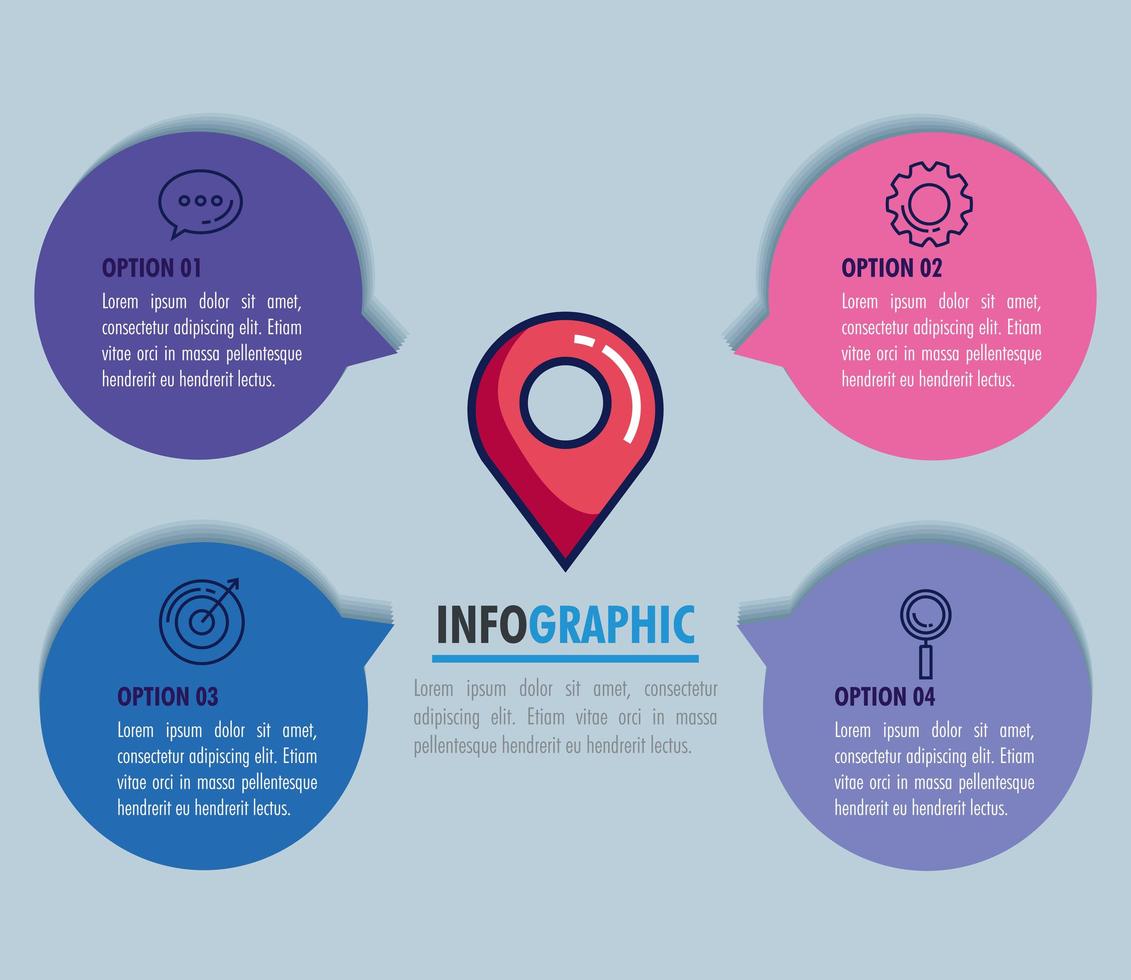 OPTION 01
Lorem ipsum dolor sit amet, consectetur adipiscing elit. Etiam vitae orci in massa pellentesque hendrerit eu hendrerit lectus.

OPTION 02
Lorem ipsum dolor sit amet, consectetur adipiscing elit. Etiam vitae orci in massa pellentesque hendrerit eu hendrerit lectus.

INFOGRAPHIC
Lorem ipsum dolor sit amet, consectetur adipiscing elit. Etiam vitae orci in massa pellentesque hendrerit eu hendrerit lectus.

OPTION 03
Lorem ipsum dolor sit amet, consectetur adipiscing elit. Etiam vitae orci in massa pellentesque hendrerit eu hendrerit lectus.

OPTION 04
Lorem ipsum dolor sit amet, consectetur adipiscing elit. Etiam vitae orci in massa pellentesque hendrerit eu hendrerit lectus.