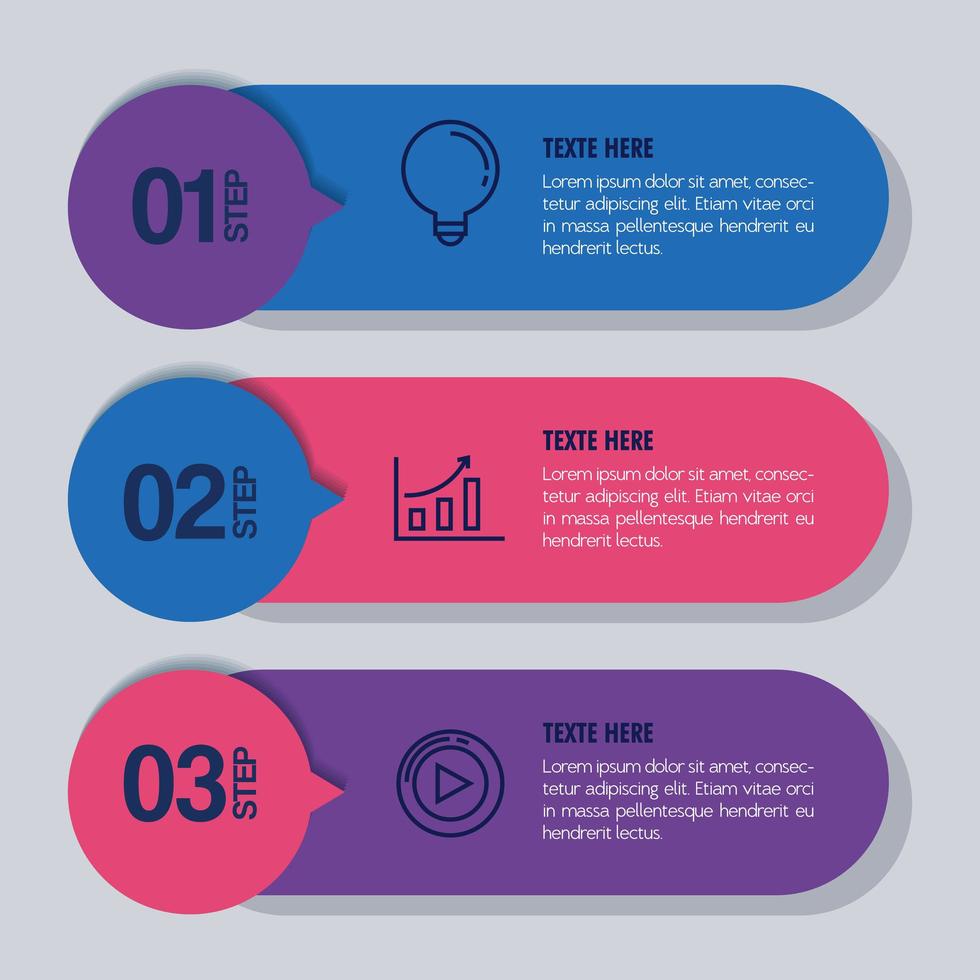 01 STEP

TEXTE HERE
Lorem ipsum dolor sit amet, consectetur adipiscing elit. Etiam vitae orci in massa pellentesque hendrerit eu hendrerit lectus.

02 STEP

TEXTE HERE
Lorem ipsum dolor sit amet, consectetur adipiscing elit. Etiam vitae orci in massa pellentesque hendrerit eu hendrerit lectus.

03 STEP

TEXTE HERE
Lorem ipsum dolor sit amet, consectetur adipiscing elit. Etiam vitae orci in massa pellentesque hendrerit eu hendrerit lectus.