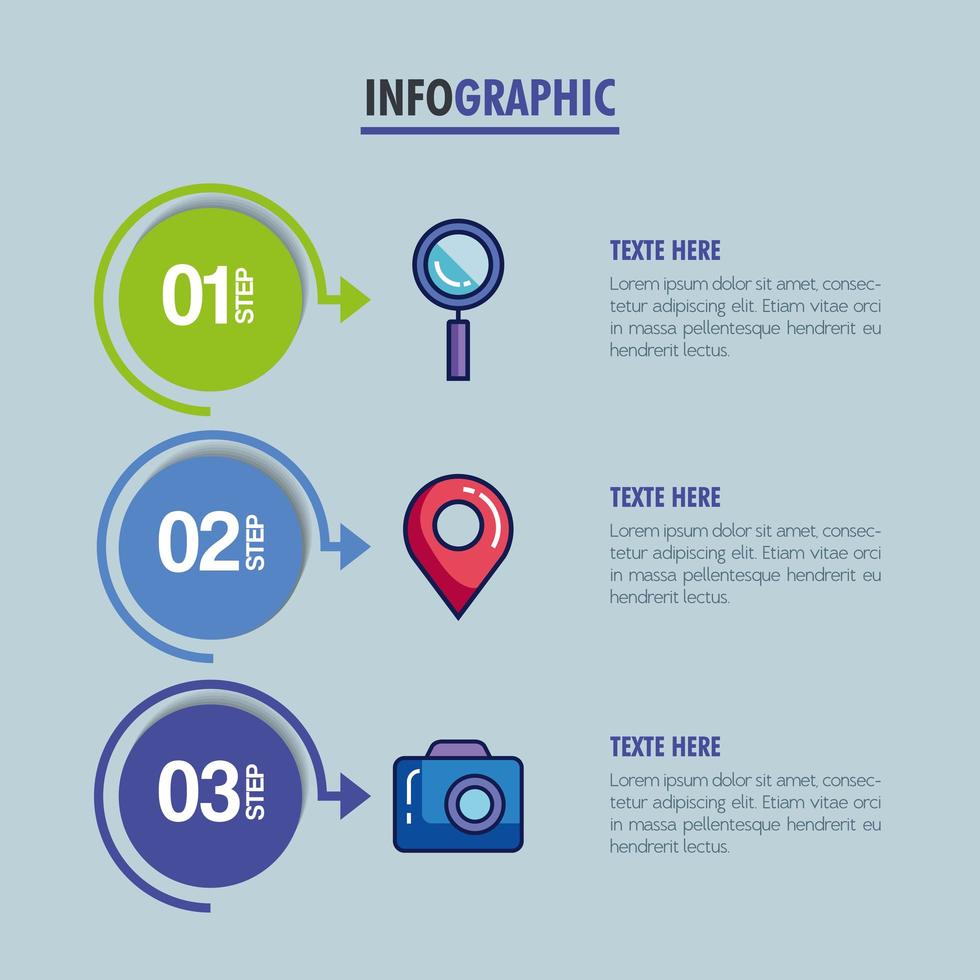 INFOGRAPHIC

01 STEP

TEXTE HERE

Lorem ipsum dolor sit amet, consectetur adipiscing elit. Etiam vitae orci in massa pellentesque hendrerit eu hendrerit lectus.

02 STEP

TEXTE HERE

Lorem ipsum dolor sit amet, consectetur adipiscing elit. Etiam vitae orci in massa pellentesque hendrerit eu hendrerit lectus.

03 STEP

TEXTE HERE

Lorem ipsum dolor sit amet, consectetur adipiscing elit. Etiam vitae orci in massa pellentesque hendrerit eu hendrerit lectus.