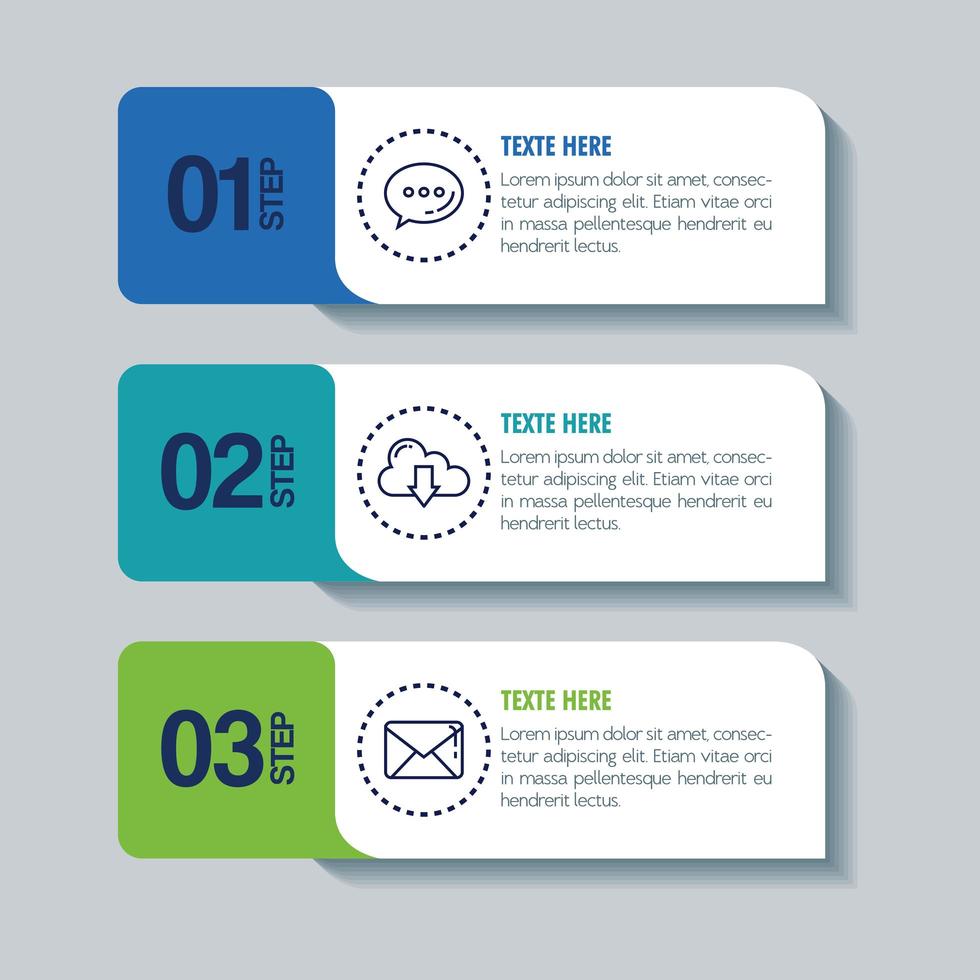 01 STEP

TEXTE HERE

Lorem ipsum dolor sit amet, consectetur adipiscing elit. Etiam vitae orci in massa pellentesque hendrerit eu hendrerit lectus.

02 STEP

TEXTE HERE

Lorem ipsum dolor sit amet, consectetur adipiscing elit. Etiam vitae orci in massa pellentesque hendrerit eu hendrerit lectus.

03 STEP

TEXTE HERE

Lorem ipsum dolor sit amet, consectetur adipiscing elit. Etiam vitae orci in massa pellentesque hendrerit eu hendrerit lectus.