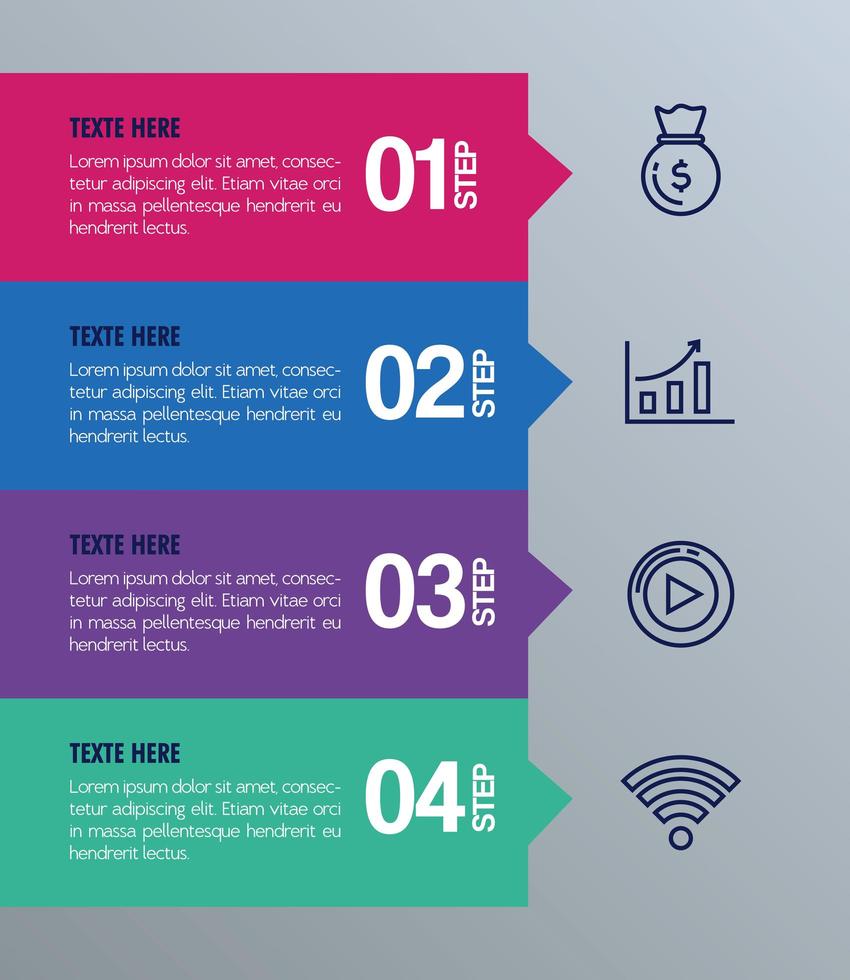 TEXTE HERE
Lorem ipsum dolor sit amet, consectetur adipiscing elit. Etiam vitae orci in massa pellentesque hendrerit eu hendrerit lectus.

01 STEP

$

TEXTE HERE
Lorem ipsum dolor sit amet, consectetur adipiscing elit. Etiam vitae orci in massa pellentesque hendrerit eu hendrerit lectus.

02 STEP

TEXTE HERE
Lorem ipsum dolor sit amet, consectetur adipiscing elit. Etiam vitae orci in massa pellentesque hendrerit eu hendrerit lectus.

03 STEP

TEXTE HERE
Lorem ipsum dolor sit amet, consectetur adipiscing elit. Etiam vitae orci in massa pellentesque hendrerit eu hendrerit lectus.

04 STEP