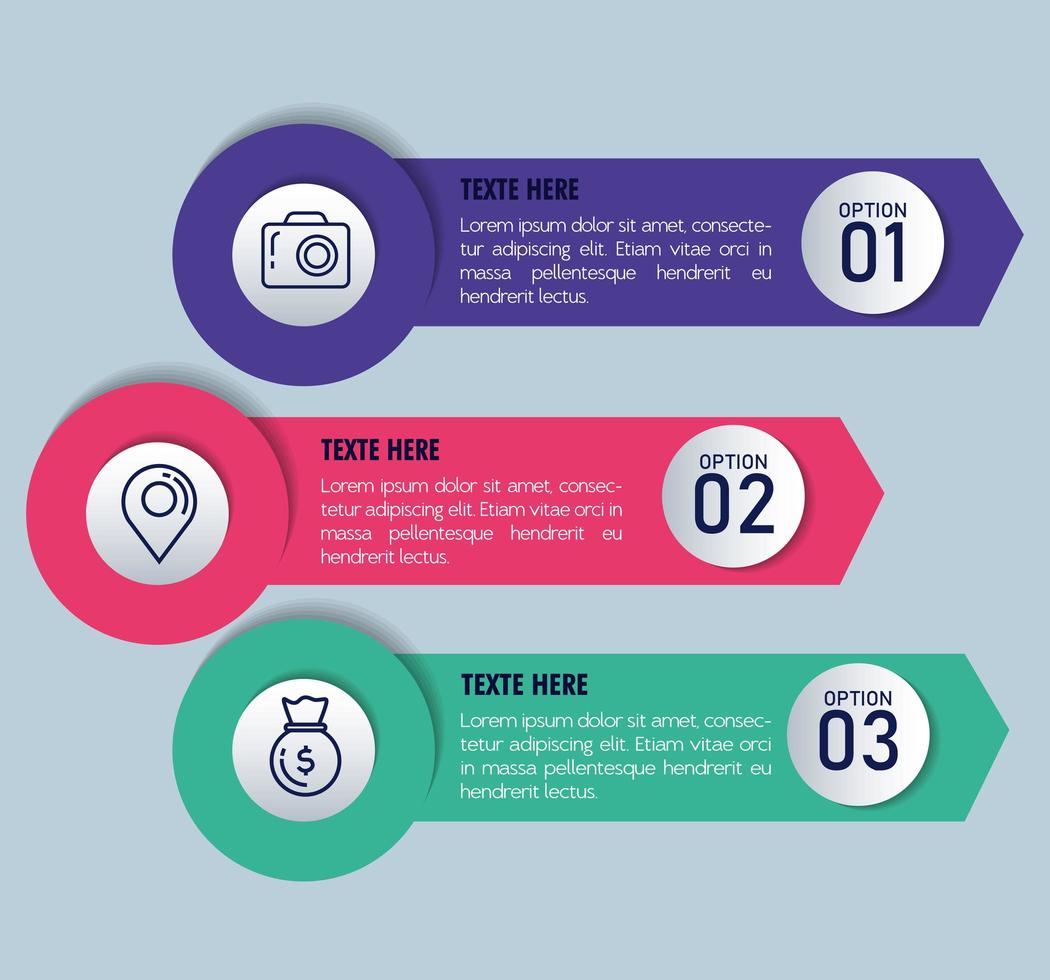 TEXTE HERE
Lorem ipsum dolor sit amet, consectetur adipiscing elit. Etiam vitae orci in massa pellentesque hendrerit eu hendrerit lectus.

OPTION
01

TEXTE HERE
Lorem ipsum dolor sit amet, consectetur adipiscing elit. Etiam vitae orci in massa pellentesque hendrerit eu hendrerit lectus.

OPTION
02

TEXTE HERE
Lorem ipsum dolor sit amet, consectetur adipiscing elit. Etiam vitae orci in massa pellentesque hendrerit eu hendrerit lectus.

OPTION
03