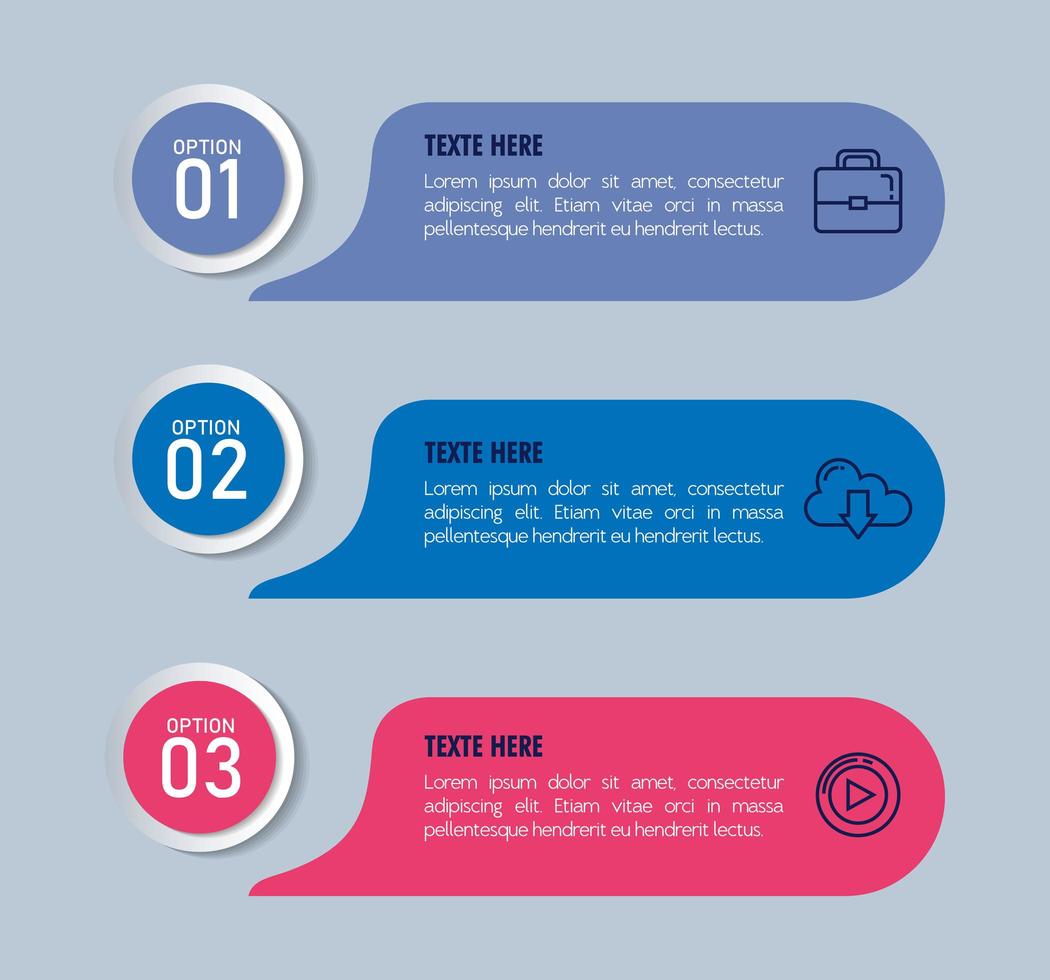 OPTION
01

TEXTE HERE
Lorem ipsum dolor sit amet, consectetur adipiscing elit. Etiam vitae orci in massa pellentesque hendrerit eu hendrerit lectus.

OPTION
02

TEXTE HERE
Lorem ipsum dolor sit amet, consectetur adipiscing elit. Etiam vitae orci in massa pellentesque hendrerit eu hendrerit lectus.

OPTION
03

TEXTE HERE
Lorem ipsum dolor sit amet, consectetur adipiscing elit. Etiam vitae orci in massa pellentesque hendrerit eu hendrerit lectus.