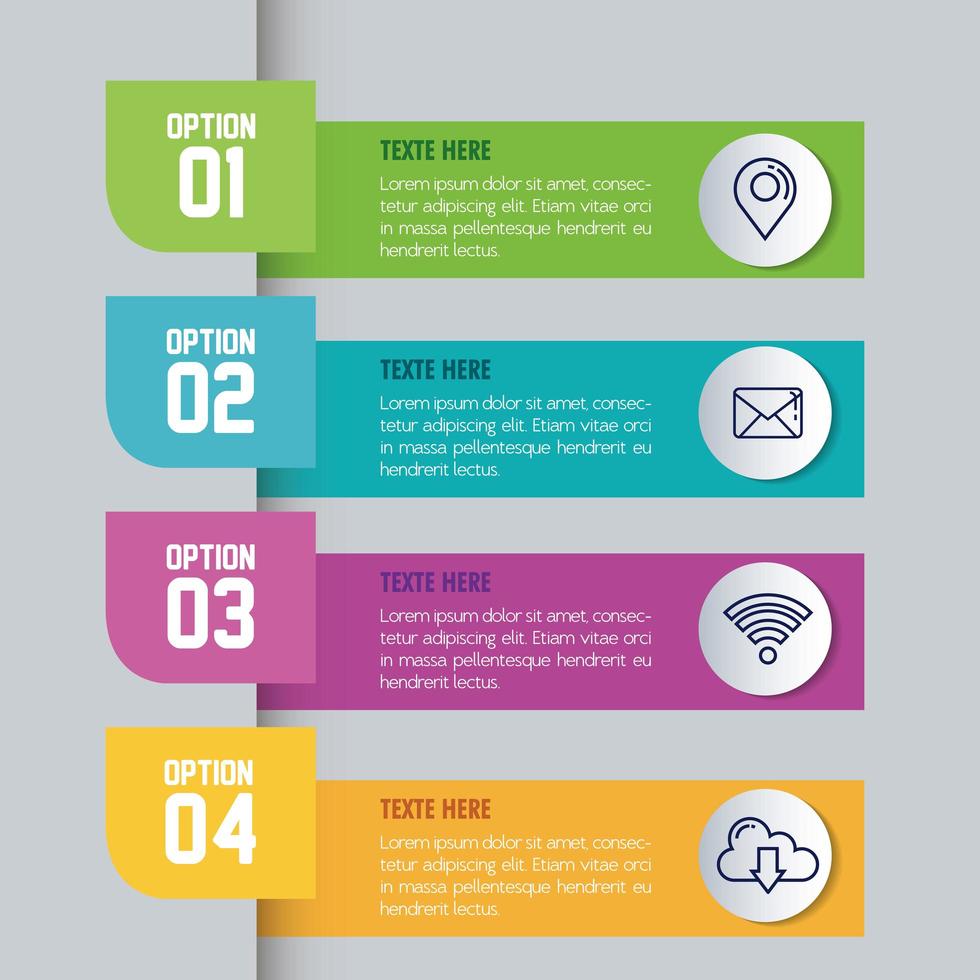 OPTION
01

TEXTE HERE
Lorem ipsum dolor sit amet, consectetur adipiscing elit. Etiam vitae orci in massa pellentesque hendrerit eu hendrerit lectus.

OPTION
02

TEXTE HERE
Lorem ipsum dolor sit amet, consectetur adipiscing elit. Etiam vitae orci in massa pellentesque hendrerit eu hendrerit lectus.

OPTION
03

TEXTE HERE
Lorem ipsum dolor sit amet, consectetur adipiscing elit. Etiam vitae orci in massa pellentesque hendrerit eu hendrerit lectus.

OPTION
04

TEXTE HERE
Lorem ipsum dolor sit amet, consectetur adipiscing elit. Etiam vitae orci in massa pellentesque hendrerit eu hendrerit lectus.