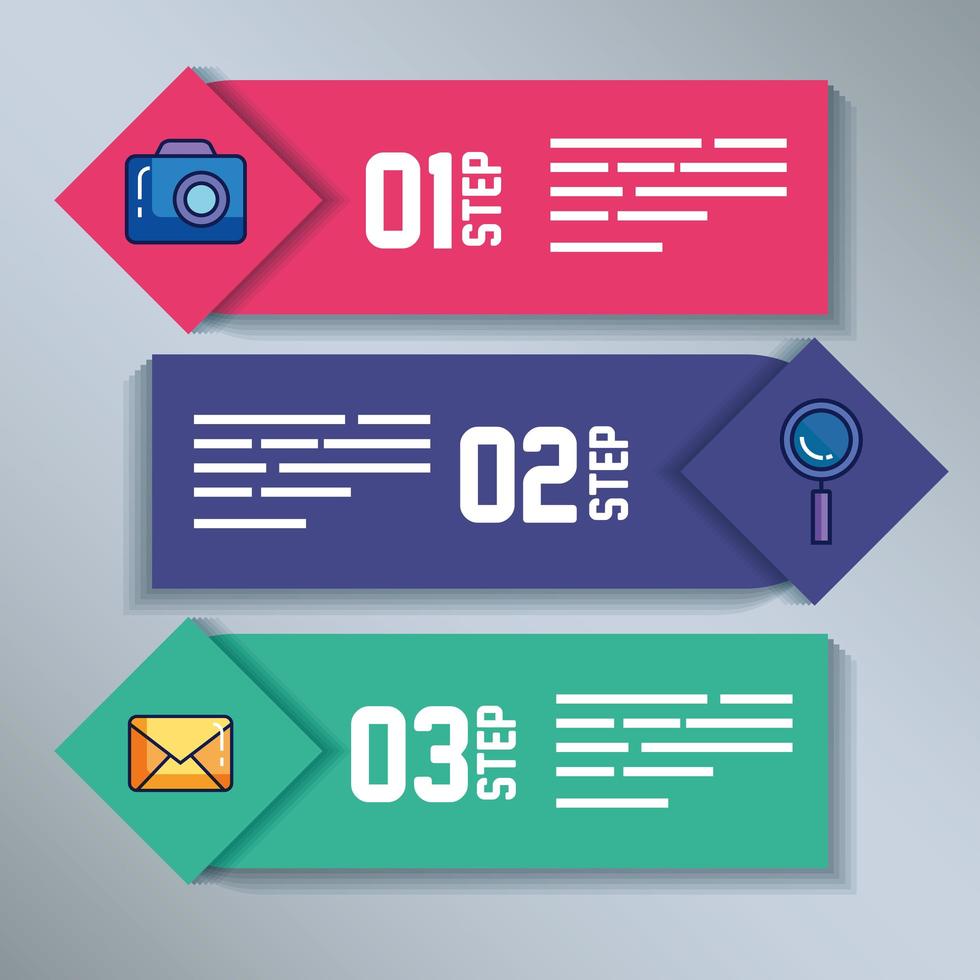 01 STEP

02 STEP

03 STEP