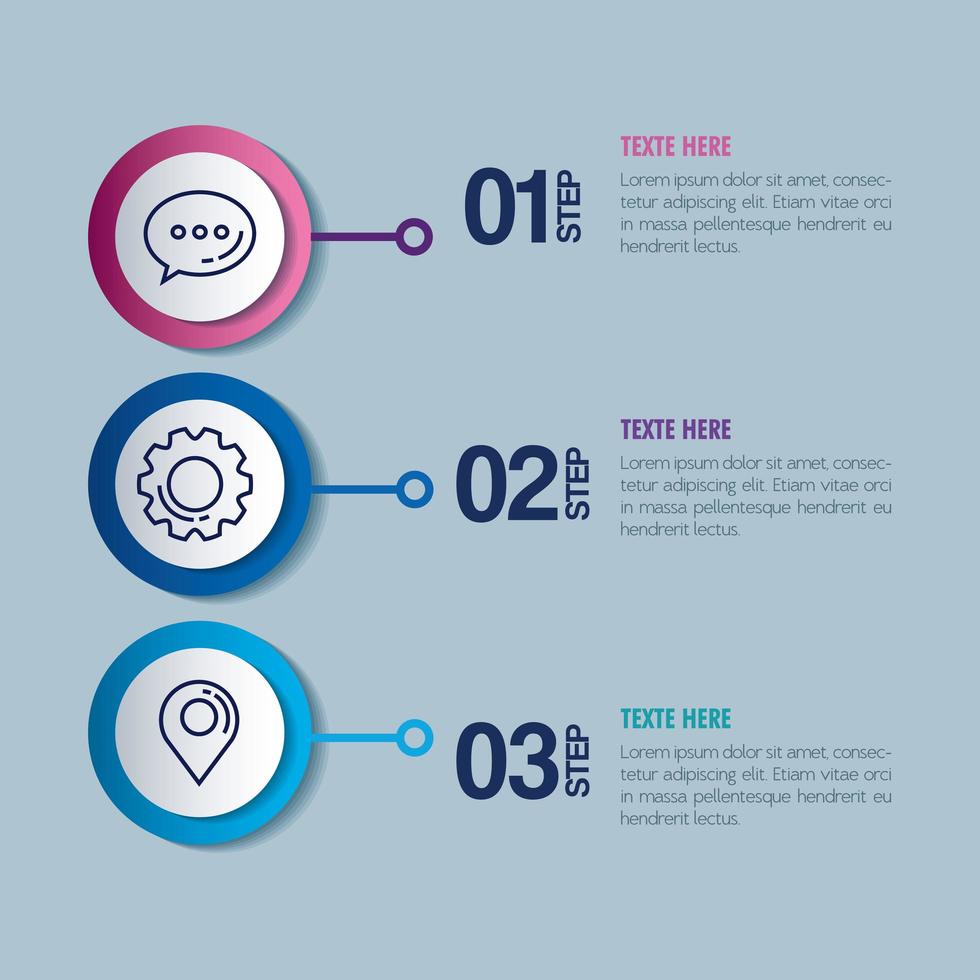 01 STEP

TEXTE HERE

Lorem ipsum dolor sit amet, consectetur adipiscing elit. Etiam vitae orci in massa pellentesque hendrerit eu hendrerit lectus.

02 STEP

TEXTE HERE

Lorem ipsum dolor sit amet, consectetur adipiscing elit. Etiam vitae orci in massa pellentesque hendrerit eu hendrerit lectus.

03 STEP

TEXTE HERE

Lorem ipsum dolor sit amet, consectetur adipiscing elit. Etiam vitae orci in massa pellentesque hendrerit eu hendrerit lectus.