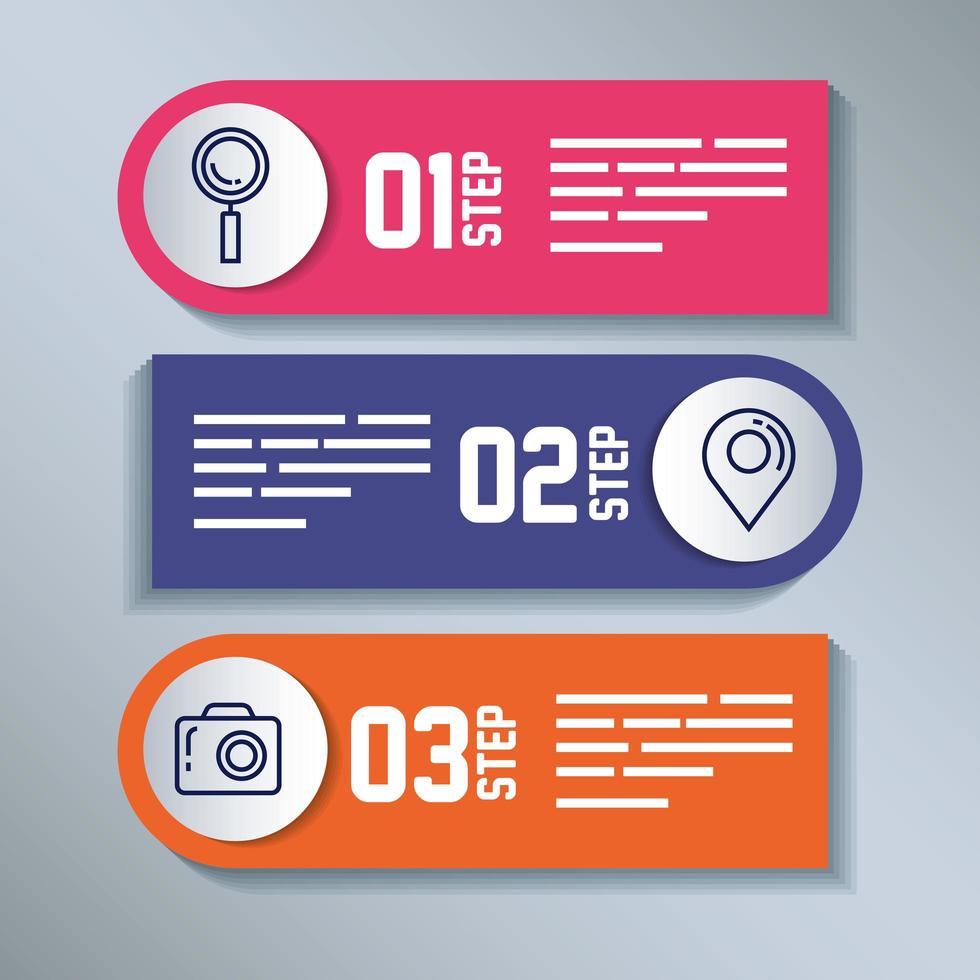 01 STEP

02 STEP

03 STEP