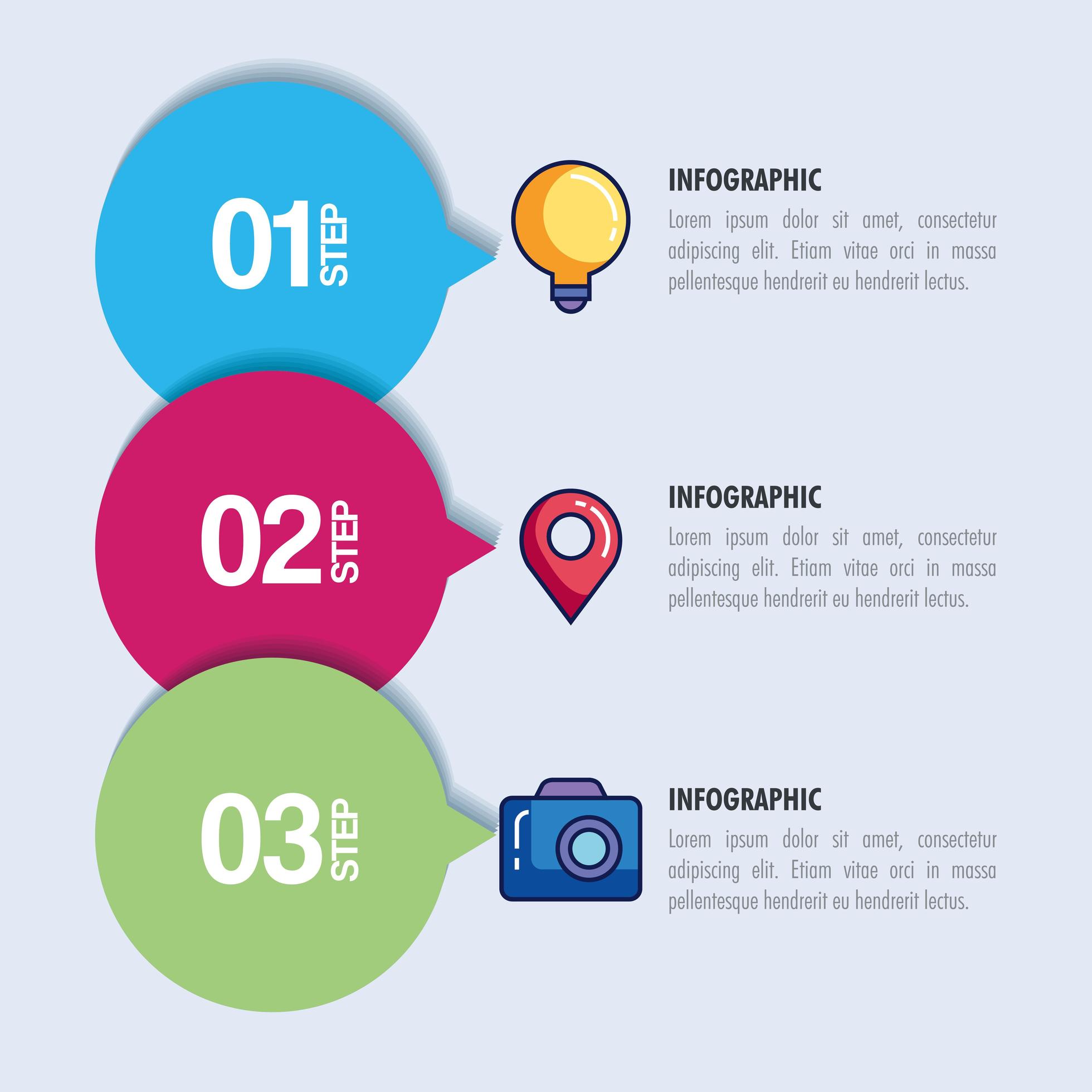 01 STEP

INFOGRAPHIC

Lorem ipsum dolor sit amet, consectetur adipiscing elit. Etiam vitae orci in massa pellentesque hendrerit eu hendrerit lectus.

02 STEP

INFOGRAPHIC

Lorem ipsum dolor sit amet, consectetur adipiscing elit. Etiam vitae orci in massa pellentesque hendrerit eu hendrerit lectus.

03 STEP

INFOGRAPHIC

Lorem ipsum dolor sit amet, consectetur adipiscing elit. Etiam vitae orci in massa pellentesque hendrerit eu hendrerit lectus.