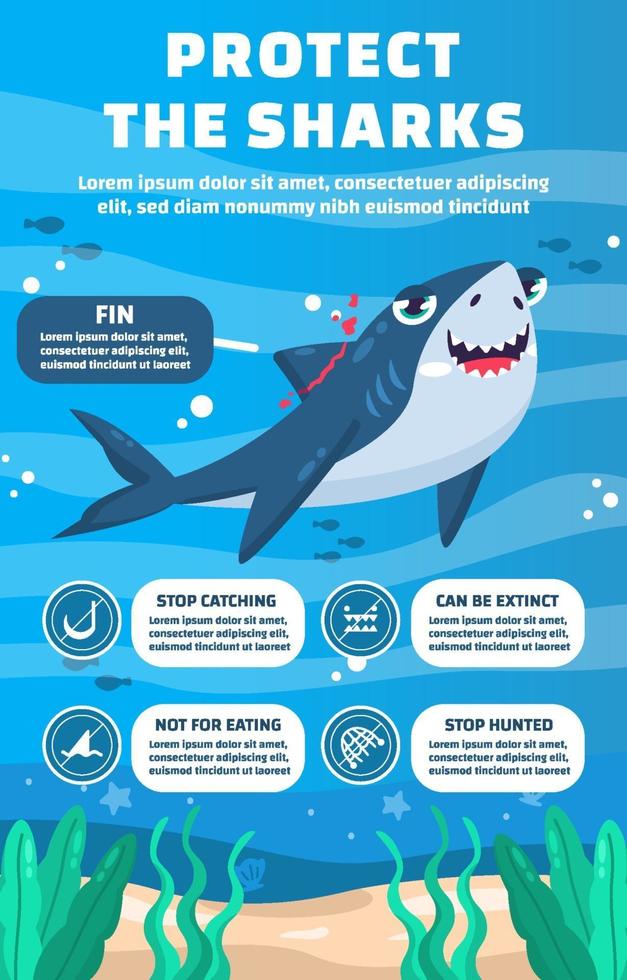 PROTECT THE SHARKS

Lorem ipsum dolor sit amet, consectetuer adipiscing elit, sed diam nonummy nibh euismod tincidunt

FIN
Lorem ipsum dolor sit amet, consectetuer adipiscing elit, euismod tincidunt ut laoreet

STOP CATCHING
Lorem ipsum dolor sit amet, consectetuer adipiscing elit, euismod tincidunt ut laoreet

CAN BE EXTINCT
Lorem ipsum dolor sit amet, consectetuer adipiscing elit, euismod tincidunt ut laoreet

NOT FOR EATING
Lorem ipsum dolor sit amet, consectetuer adipiscing elit, euismod tincidunt ut laoreet

STOP HUNTED
Lorem ipsum dolor sit amet, consectetuer adipiscing elit, euismod tincidunt ut laoreet