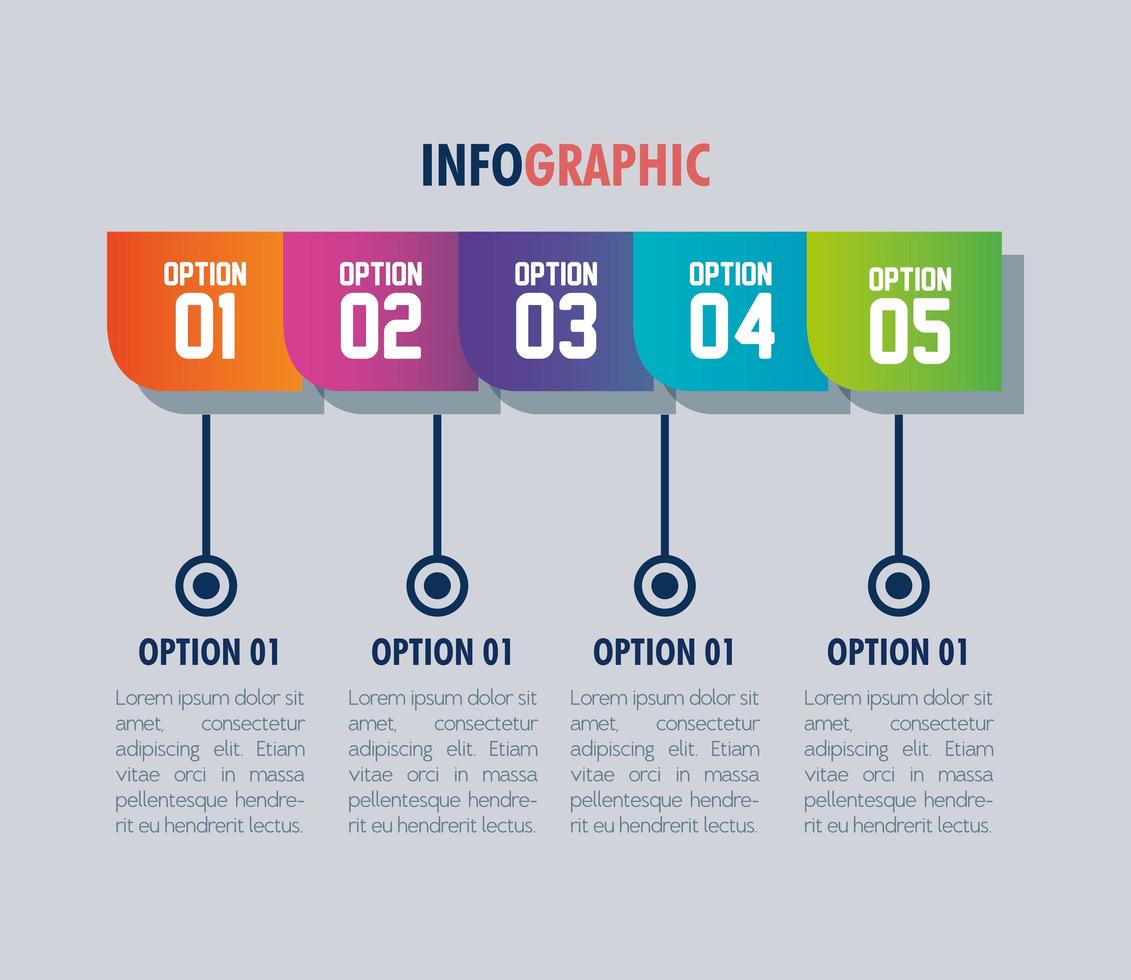 INFOGRAPHIC

OPTION 01

OPTION 02

OPTION 03

OPTION 04

OPTION 05

OPTION 01

Lorem ipsum dolor sit amet, consectetur adipiscing elit. Etiam vitae orci in massa pellentesque hendrerit eu hendrerit lectus.

OPTION 01

Lorem ipsum dolor sit amet, consectetur adipiscing elit. Etiam vitae orci in massa pellentesque hendrerit eu hendrerit lectus.

OPTION 01

Lorem ipsum dolor sit amet, consectetur adipiscing elit. Etiam vitae orci in massa pellentesque hendrerit eu hendrerit lectus.

OPTION 01

Lorem ipsum dolor sit amet, consectetur adipiscing elit. Etiam vitae orci in massa pellentesque hendrerit eu hendrerit lectus.