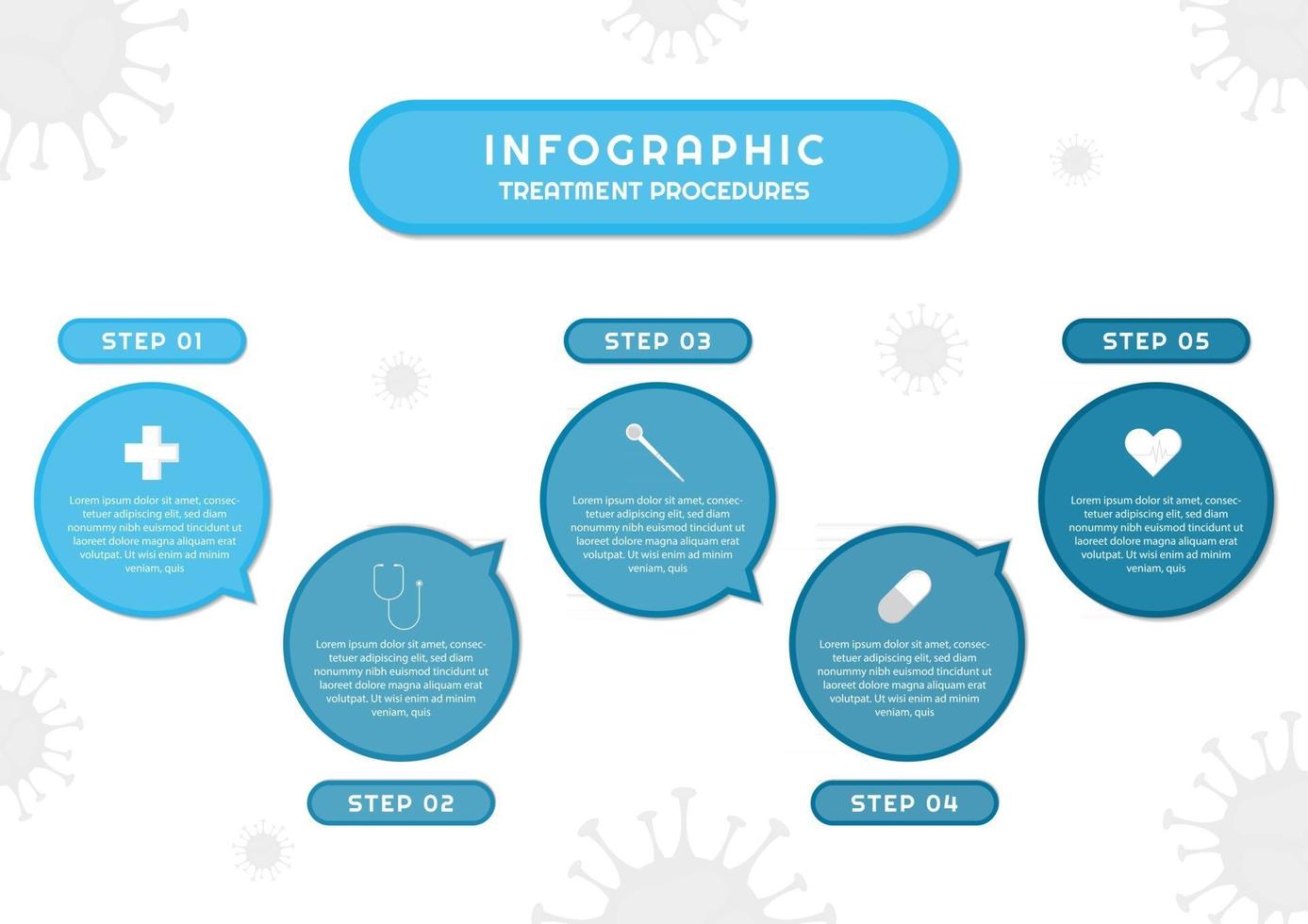 INFOGRAPHIC
TREATMENT PROCEDURES

STEP 01

Lorem ipsum dolor sit amet, consectetuer adipiscing elit, sed diam nonummy nibh euismod tincidunt ut laoreet dolore magna aliquam erat volutpat. Ut wisi enim ad minim veniam, quis

Lorem ipsum dolor sit amet, consectetuer adipiscing elit, sed diam nonummy nibh euismod tincidunt ut laoreet dolore magna aliquam erat volutpat. Ut wisi enim ad minim veniam, quis

STEP 02

STEP 03

Lorem ipsum dolor sit amet, consectetuer adipiscing elit, sed diam nonummy nibh euismod tincidunt ut laoreet dolore magna aliquam erat volutpat. Ut wisi enim ad minim veniam, quis

Lorem ipsum dolor sit amet, consectetuer adipiscing elit, sed diam nonummy nibh euismod tincidunt ut laoreet dolore magna aliquam erat volutpat. Ut wisi enim ad minim veniam, quis

STEP 04

STEP 05

Lorem ipsum dolor sit amet, consectetuer adipiscing elit, sed diam nonummy nibh euismod tincidunt ut laoreet dolore magna aliquam erat volutpat. Ut wisi enim ad minim veniam, quis