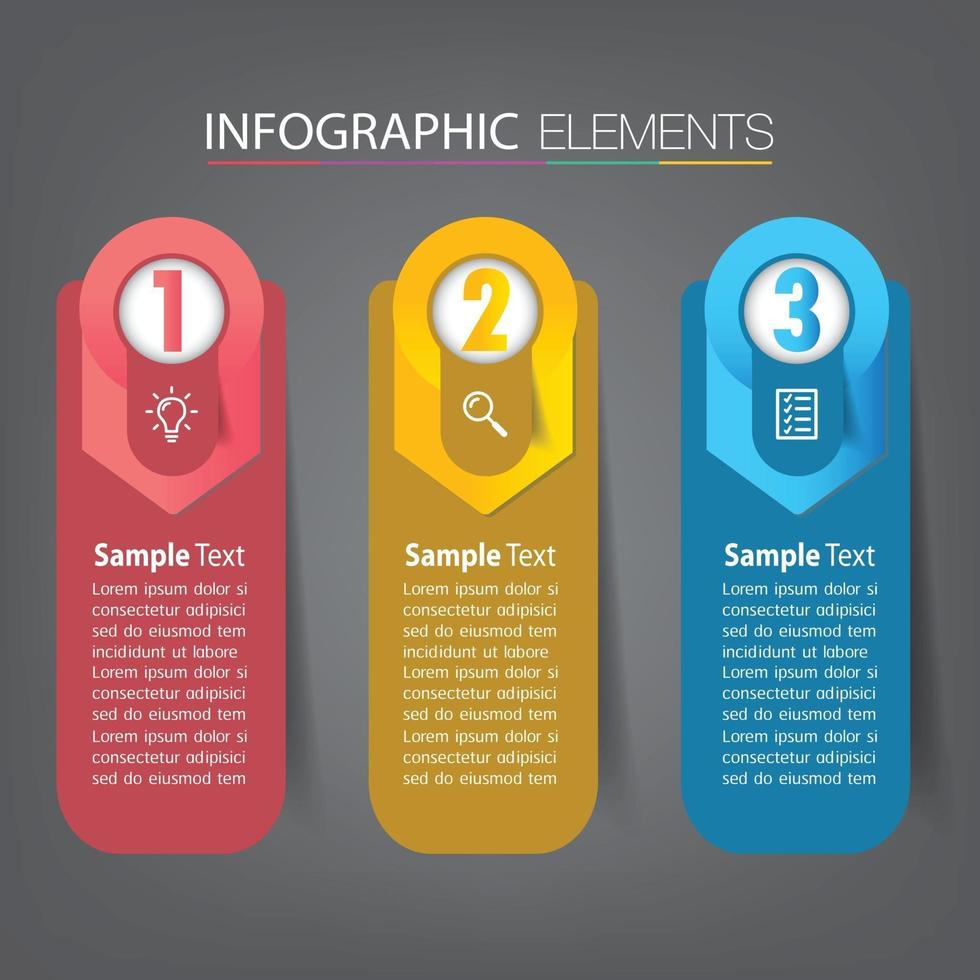 INFOGRAPHIC ELEMENTS

1

Sample Text

Lorem ipsum dolor si consectetur adipisici sed do eiusmod tem incididunt ut labore Lorem ipsum dolor si consectetur adipisici sed do eiusmod tem Lorem ipsum dolor si consectetur adipisici sed do eiusmod tem

2

Sample Text

Lorem ipsum dolor si consectetur adipisici sed do eiusmod tem incididunt ut labore Lorem ipsum dolor si consectetur adipisici sed do eiusmod tem Lorem ipsum dolor si consectetur adipisici sed do eiusmod tem

3

Sample Text

Lorem ipsum dolor si consectetur adipisici sed do eiusmod tem incididunt ut labore Lorem ipsum dolor si consectetur adipisici sed do eiusmod tem Lorem ipsum dolor si consectetur adipisici sed do eiusmod tem