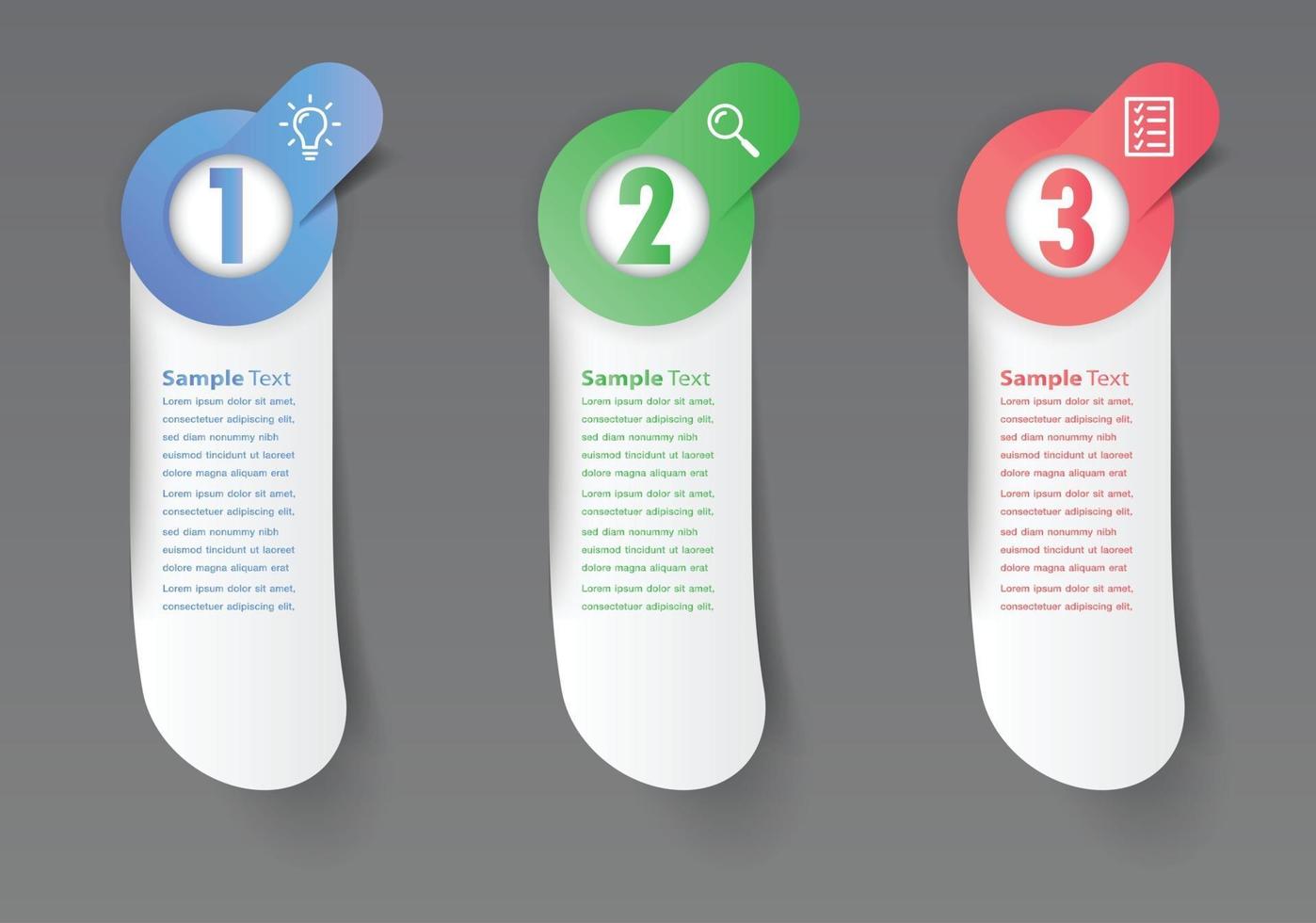 1

Sample Text

Lorem ipsum dolor sit amet, consectetuer adipiscing elit, sed diam nonummy nibh euismod tincidunt ut laoreet dolore magna aliquam erat

Lorem ipsum dolor sit amet, consectetuer adipiscing elit, sed diam nonummy nibh euismod tincidunt ut laoreet dolore magna aliquam erat

Lorem ipsum dolor sit amet, consectetuer adipiscing elit,

2

Sample Text

Lorem ipsum dolor sit amet, consectetuer adipiscing elit, sed diam nonummy nibh euismod tincidunt ut laoreet dolore magna aliquam erat

Lorem ipsum dolor sit amet, consectetuer adipiscing elit, sed diam nonummy nibh euismod tincidunt ut laoreet dolore magna aliquam erat

Lorem ipsum dolor sit amet, consectetuer adipiscing elit,

3

Sample Text

Lorem ipsum dolor sit amet, consectetuer adipiscing elit, sed diam nonummy nibh euismod tincidunt ut laoreet dolore magna aliquam erat

Lorem ipsum dolor sit amet, consectetuer adipiscing elit, sed diam nonummy nibh euismod tincidunt ut laoreet dolore magna aliquam erat

Lorem ipsum dolor sit amet, consectetuer adipiscing elit,