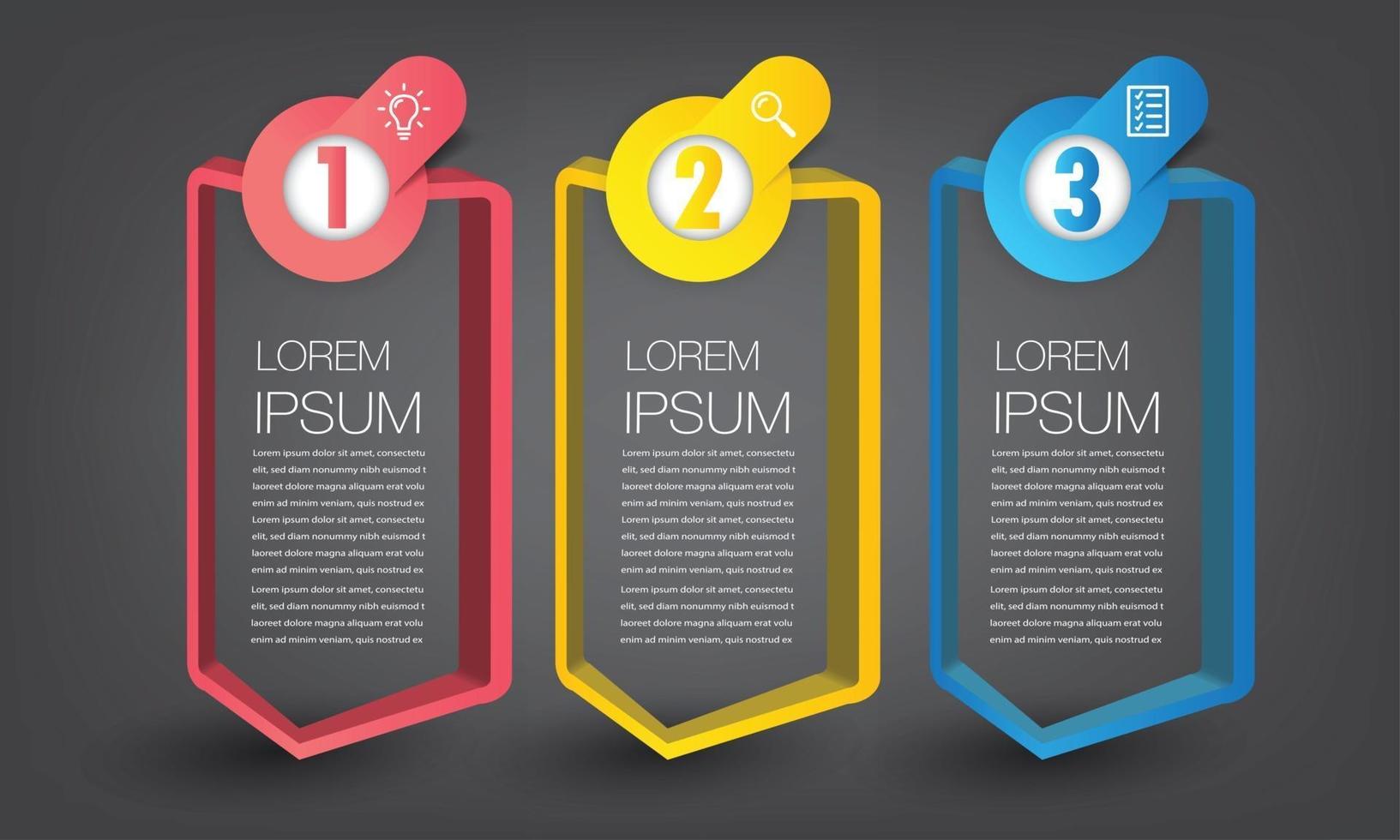 1

LOREM
IPSUM

Lorem ipsum dolor sit amet, consectetu elit, sed diam nonummy nibh euismod t laoreet dolore magna aliquam erat volu enim ad minim veniam, quis nostrud ex Lorem ipsum dolor sit amet, consectetu elit, sed diam nonummy nibh euismod t laoreet dolore magna aliquam erat volu enim ad minim veniam, quis nostrud ex

Lorem ipsum dolor sit amet, consectetu elit, sed diam nonummy nibh euismod t laoreet dolore magna aliquam erat volu enim ad minim veniam, quis nostrud ex

2

LOREM
IPSUM

Lorem ipsum dolor sit amet, consectetu elit, sed diam nonummy nibh euismod t laoreet dolore magna aliquam erat volu enim ad minim veniam, quis nostrud ex Lorem ipsum dolor sit amet, consectetu elit, sed diam nonummy nibh euismod t laoreet dolore magna aliquam erat volu enim ad minim veniam, quis nostrud ex

Lorem ipsum dolor sit amet, consectetu elit, sed diam nonummy nibh euismod t laoreet dolore magna aliquam erat volu enim ad minim veniam, quis nostrud ex

3

LOREM
IPSUM

Lorem ipsum dolor sit amet, consectetu elit, sed diam nonummy nibh euismod t laoreet dolore magna aliquam erat volu enim ad minim veniam, quis nostrud ex Lorem ipsum dolor sit amet, consectetu elit, sed diam nonummy nibh euismod t laoreet dolore magna aliquam erat volu enim ad minim veniam, quis nostrud ex

Lorem ipsum dolor sit amet, consectetu elit, sed diam nonummy nibh euismod t laoreet dolore magna aliquam erat volu enim ad minim veniam, quis nostrud ex