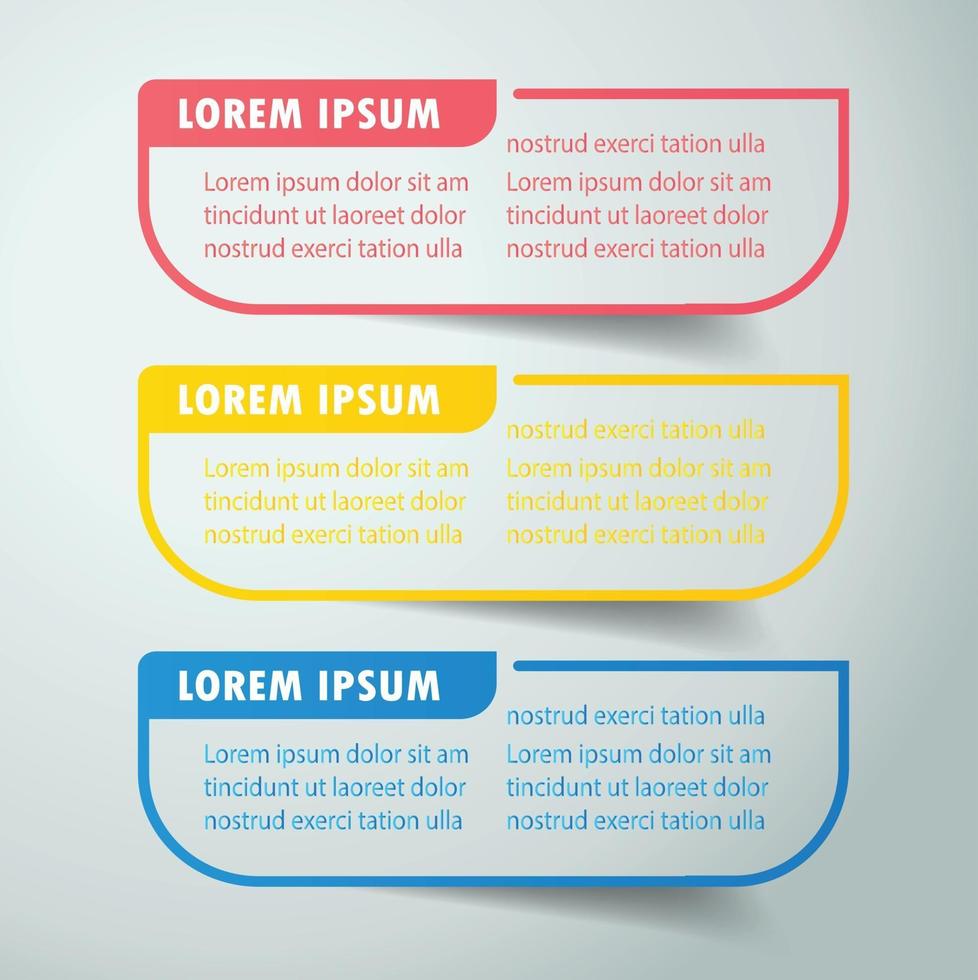 LOREM IPSUM

Lorem ipsum dolor sit am tincidunt ut laoreet dolor nostrud exerci tation ulla

nostrud exerci tation ulla Lorem ipsum dolor sit am tincidunt ut laoreet dolor nostrud exerci tation ulla

LOREM IPSUM

Lorem ipsum dolor sit am tincidunt ut laoreet dolor nostrud exerci tation ulla

nostrud exerci tation ulla Lorem ipsum dolor sit am tincidunt ut laoreet dolor nostrud exerci tation ulla

LOREM IPSUM

Lorem ipsum dolor sit am tincidunt ut laoreet dolor nostrud exerci tation ulla

nostrud exerci tation ulla Lorem ipsum dolor sit am tincidunt ut laoreet dolor nostrud exerci tation ulla