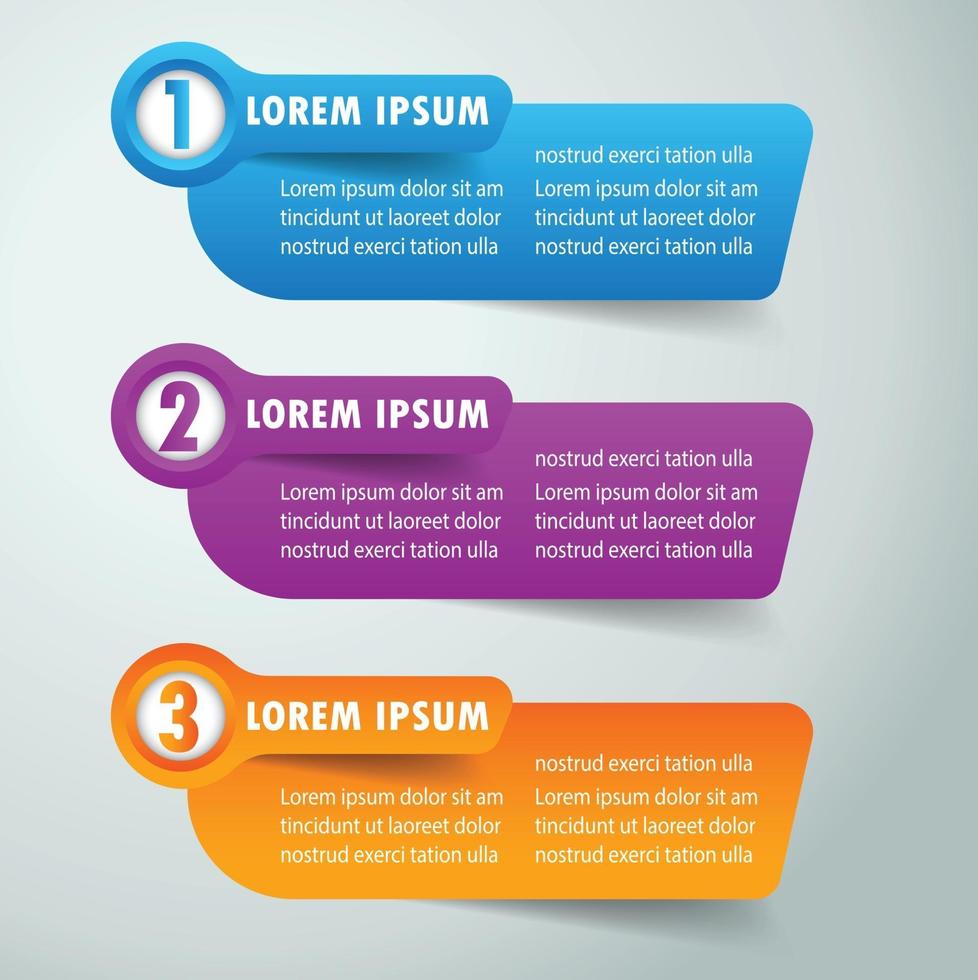 1 LOREM IPSUM

Lorem ipsum dolor sit am tincidunt ut laoreet dolor nostrud exerci tation ulla

nostrud exerci tation ulla Lorem ipsum dolor sit am tincidunt ut laoreet dolor nostrud exerci tation ulla

2 LOREM IPSUM

Lorem ipsum dolor sit am tincidunt ut laoreet dolor nostrud exerci tation ulla

nostrud exerci tation ulla Lorem ipsum dolor sit am tincidunt ut laoreet dolor nostrud exerci tation ulla

3 LOREM IPSUM

Lorem ipsum dolor sit am tincidunt ut laoreet dolor nostrud exerci tation ulla

nostrud exerci tation ulla Lorem ipsum dolor sit am tincidunt ut laoreet dolor nostrud exerci tation ulla