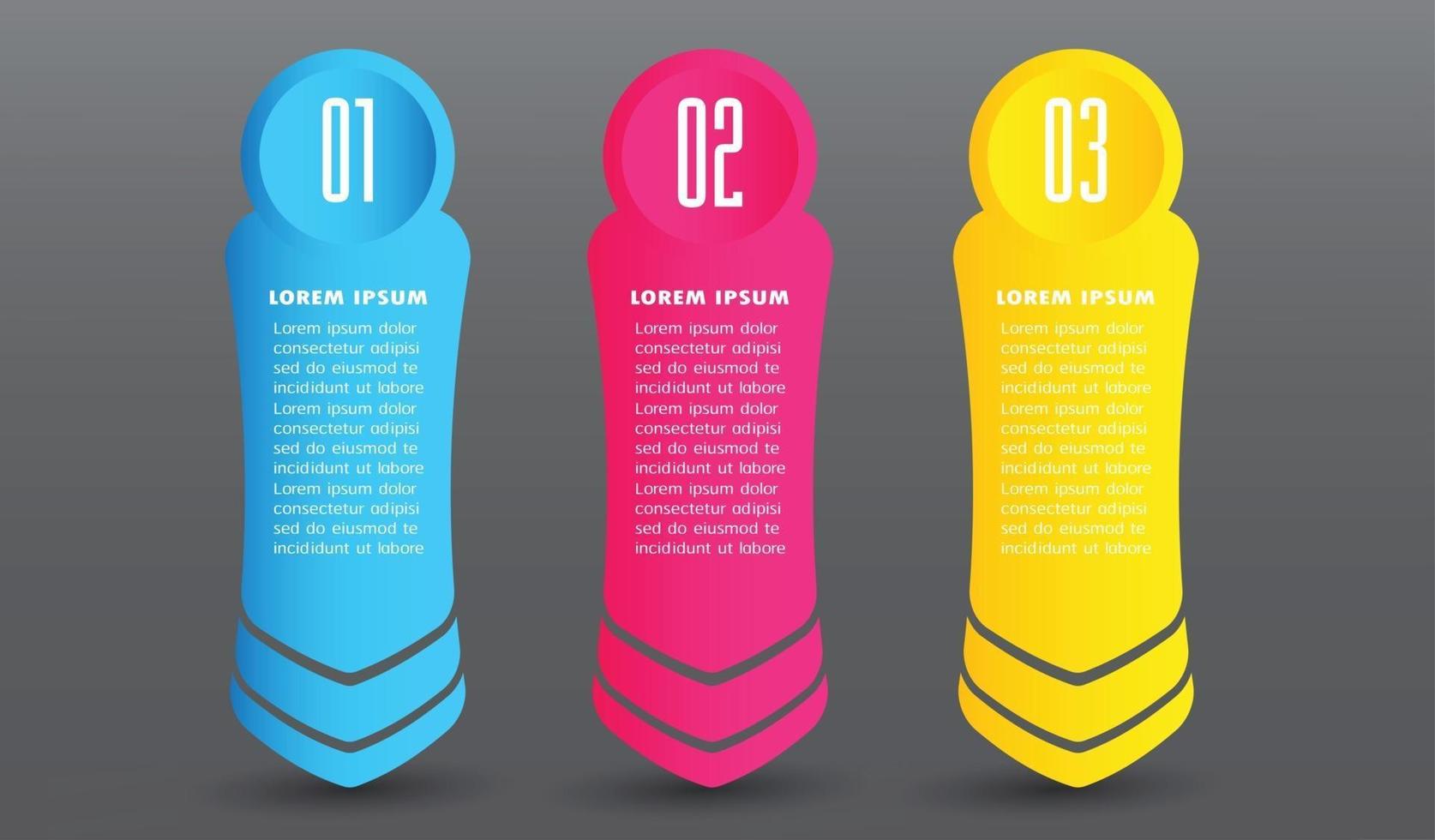 01

LOREM IPSUM

Lorem ipsum dolor consectetur adipisi sed do eiusmod te incididunt ut labore Lorem ipsum dolor consectetur adipisi sed do eiusmod te incididunt ut labore Lorem ipsum dolor consectetur adipisi sed do eiusmod te incididunt ut labore

02

LOREM IPSUM

Lorem ipsum dolor consectetur adipisi sed do eiusmod te incididunt ut labore Lorem ipsum dolor consectetur adipisi sed do eiusmod te incididunt ut labore Lorem ipsum dolor consectetur adipisi sed do eiusmod te incididunt ut labore

03

LOREM IPSUM

Lorem ipsum dolor consectetur adipisi sed do eiusmod te incididunt ut labore Lorem ipsum dolor consectetur adipisi sed do eiusmod te incididunt ut labore Lorem ipsum dolor consectetur adipisi sed do eiusmod te incididunt ut labore