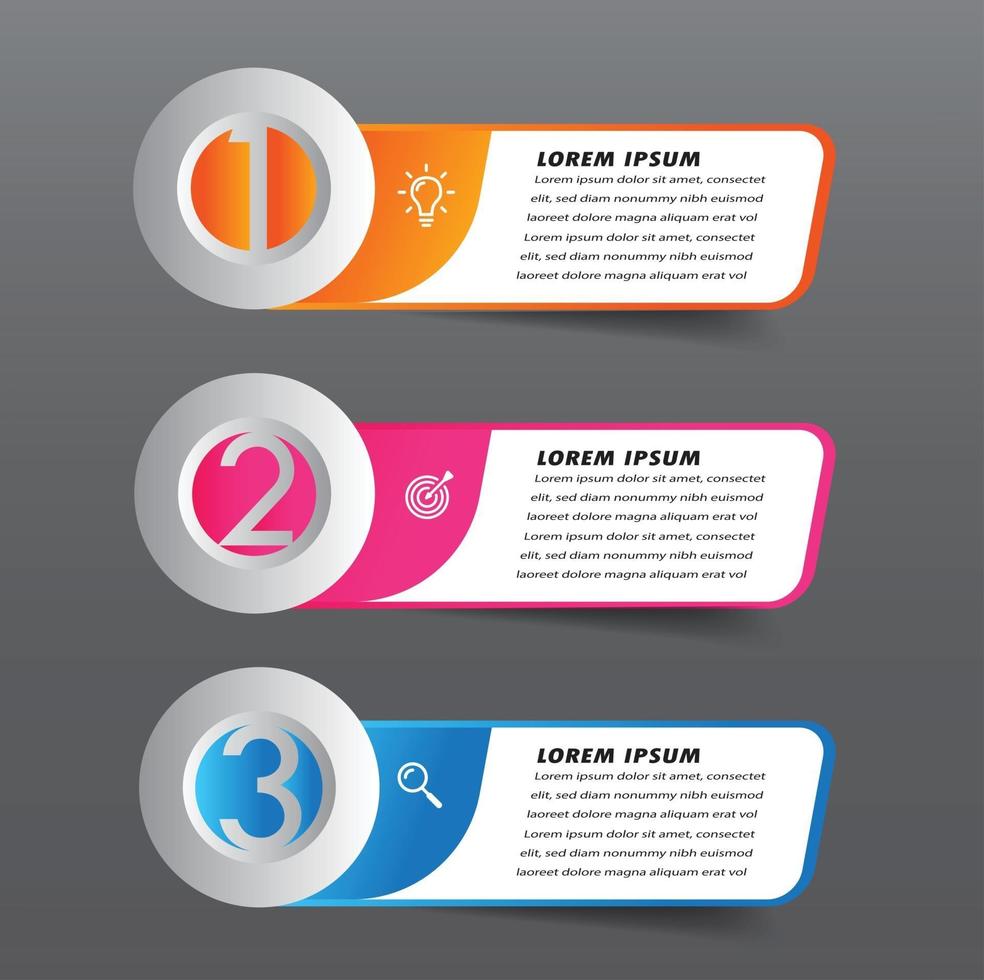 1

LOREM IPSUM

Lorem ipsum dolor sit amet, consectet elit, sed diam nonummy nibh euismod laoreet dolore magna aliquam erat vol Lorem ipsum dolor sit amet, consectet elit, sed diam nonummy nibh euismod laoreet dolore magna aliquam erat vol

2

LOREM IPSUM

Lorem ipsum dolor sit amet, consectet elit, sed diam nonummy nibh euismod laoreet dolore magna aliquam erat vol Lorem ipsum dolor sit amet, consectet elit, sed diam nonummy nibh euismod laoreet dolore magna aliquam erat vol

3

LOREM IPSUM

Lorem ipsum dolor sit amet, consectet elit, sed diam nonummy nibh euismod laoreet dolore magna aliquam erat vol Lorem ipsum dolor sit amet, consectet elit, sed diam nonummy nibh euismod laoreet dolore magna aliquam erat vol