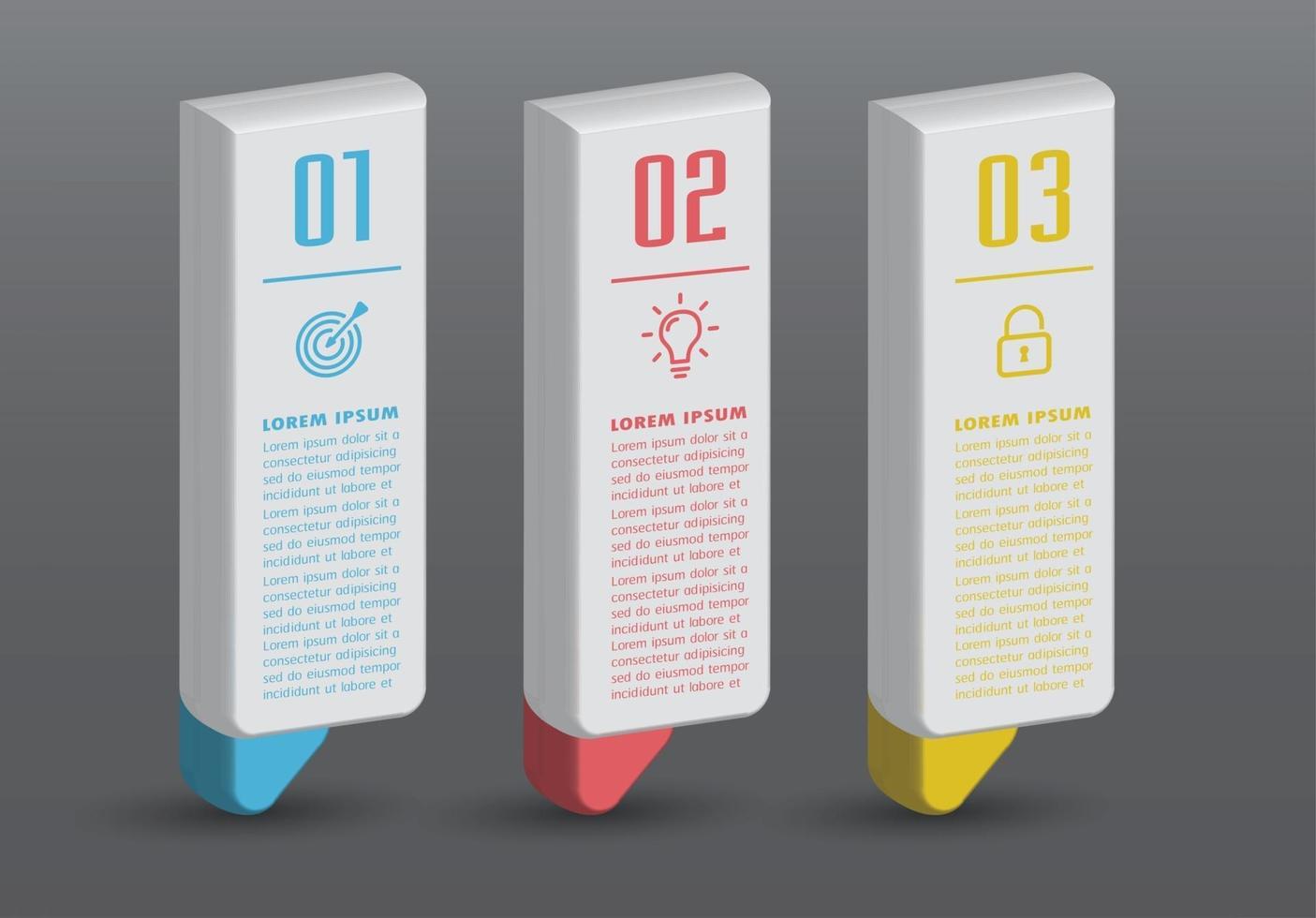 01

LOREM IPSUM

Lorem ipsum dolor sit a consectetur adipisicing sed do eiusmod tempor incididunt ut labore et Lorem ipsum dolor sit a consectetur adipisicing sed do eiusmod tempor incididunt ut labore et Lorem ipsum dolor sit a consectetur adipisicing sed do eiusmod tempor incididunt ut labore et Lorem ipsum dolor sit a consectetur adipisicing sed do eiusmod tempor incididunt ut labore et

02

LOREM IPSUM

Lorem ipsum dolor sit a consectetur adipisicing sed do eiusmod tempor incididunt ut labore et Lorem ipsum dolor sit a consectetur adipisicing sed do eiusmod tempor incididunt ut labore et Lorem ipsum dolor sit a consectetur adipisicing sed do eiusmod tempor incididunt ut labore et Lorem ipsum dolor sit a consectetur adipisicing sed do eiusmod tempor incididunt ut labore et

03

LOREM IPSUM

Lorem ipsum dolor sit a consectetur adipisicing sed do eiusmod tempor incididunt ut labore et Lorem ipsum dolor sit a consectetur adipisicing sed do eiusmod tempor incididunt ut labore et Lorem ipsum dolor sit a consectetur adipisicing sed do eiusmod tempor incididunt ut labore et Lorem ipsum dolor sit a consectetur adipisicing sed do eiusmod tempor incididunt ut labore et