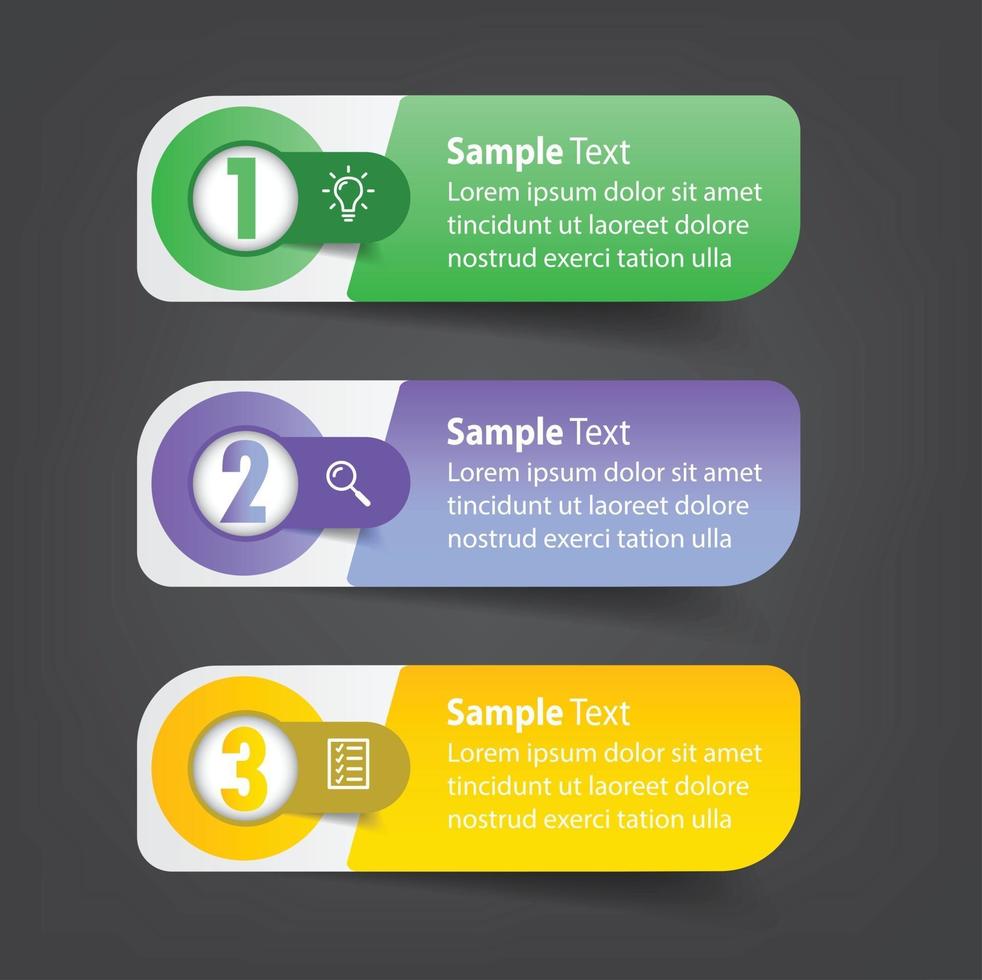 1

Sample Text
Lorem ipsum dolor sit amet tincidunt ut laoreet dolore nostrud exerci tation ulla

2

Sample Text
Lorem ipsum dolor sit amet tincidunt ut laoreet dolore nostrud exerci tation ulla

3

Sample Text
Lorem ipsum dolor sit amet tincidunt ut laoreet dolore nostrud exerci tation ulla