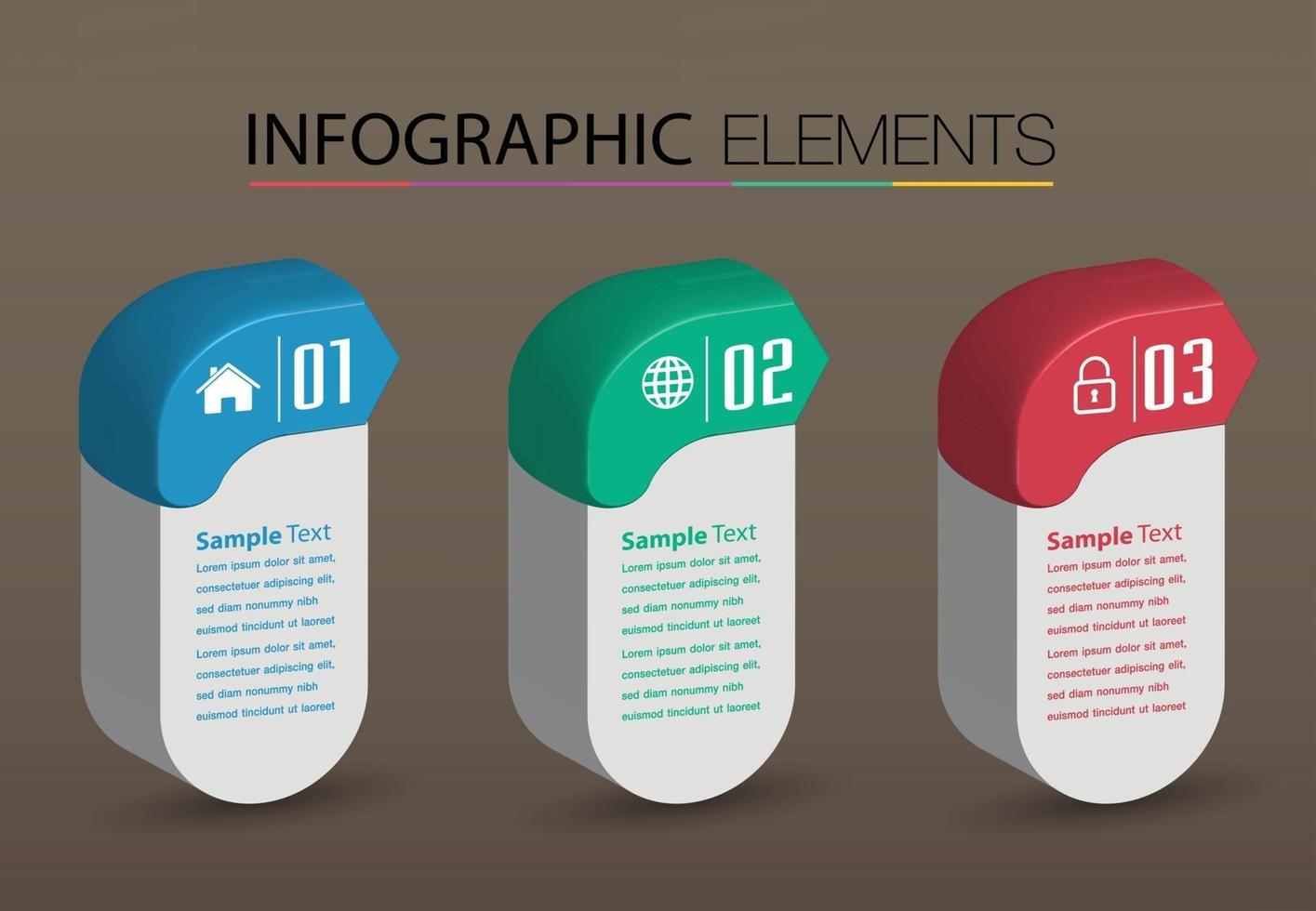 INFOGRAPHIC ELEMENTS

01

Sample Text

Lorem ipsum dolor sit amet, consectetuer adipiscing elit, sed diam nonummy nibh euismod tincidunt ut laoreet Lorem ipsum dolor sit amet, consectetuer adipiscing elit, sed diam nonummy nibh euismod tincidunt ut laoreet

02

Sample Text

Lorem ipsum dolor sit amet, consectetuer adipiscing elit, sed diam nonummy nibh euismod tincidunt ut laoreet Lorem ipsum dolor sit amet, consectetuer adipiscing elit, sed diam nonummy nibh euismod tincidunt ut laoreet

03

Sample Text

Lorem ipsum dolor sit amet, consectetuer adipiscing elit, sed diam nonummy nibh euismod tincidunt ut laoreet Lorem ipsum dolor sit amet, consectetuer adipiscing elit, sed diam nonummy nibh euismod tincidunt ut laoreet