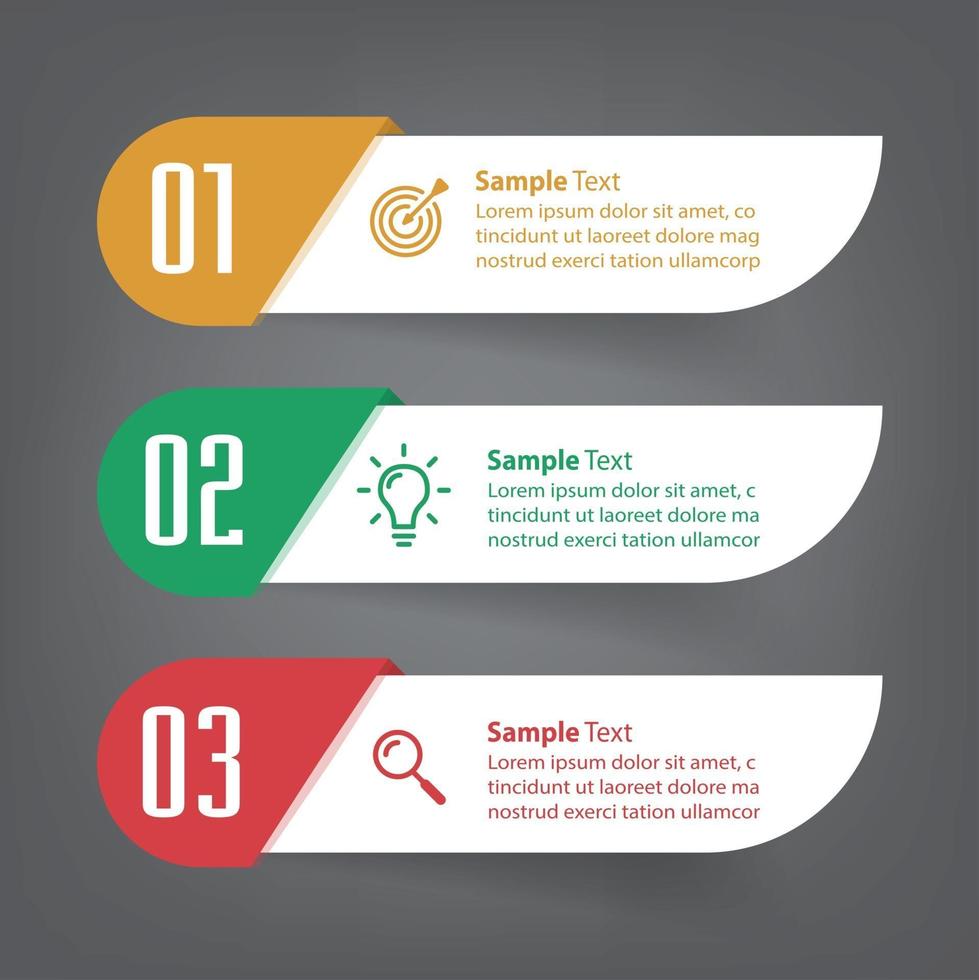 01

Sample Text
Lorem ipsum dolor sit amet, co tincidunt ut laoreet dolore mag nostrud exerci tation ullamcorp

02

Sample Text
Lorem ipsum dolor sit amet, c tincidunt ut laoreet dolore ma nostrud exerci tation ullamcor

03

Sample Text
Lorem ipsum dolor sit amet, c tincidunt ut laoreet dolore ma nostrud exerci tation ullamcor