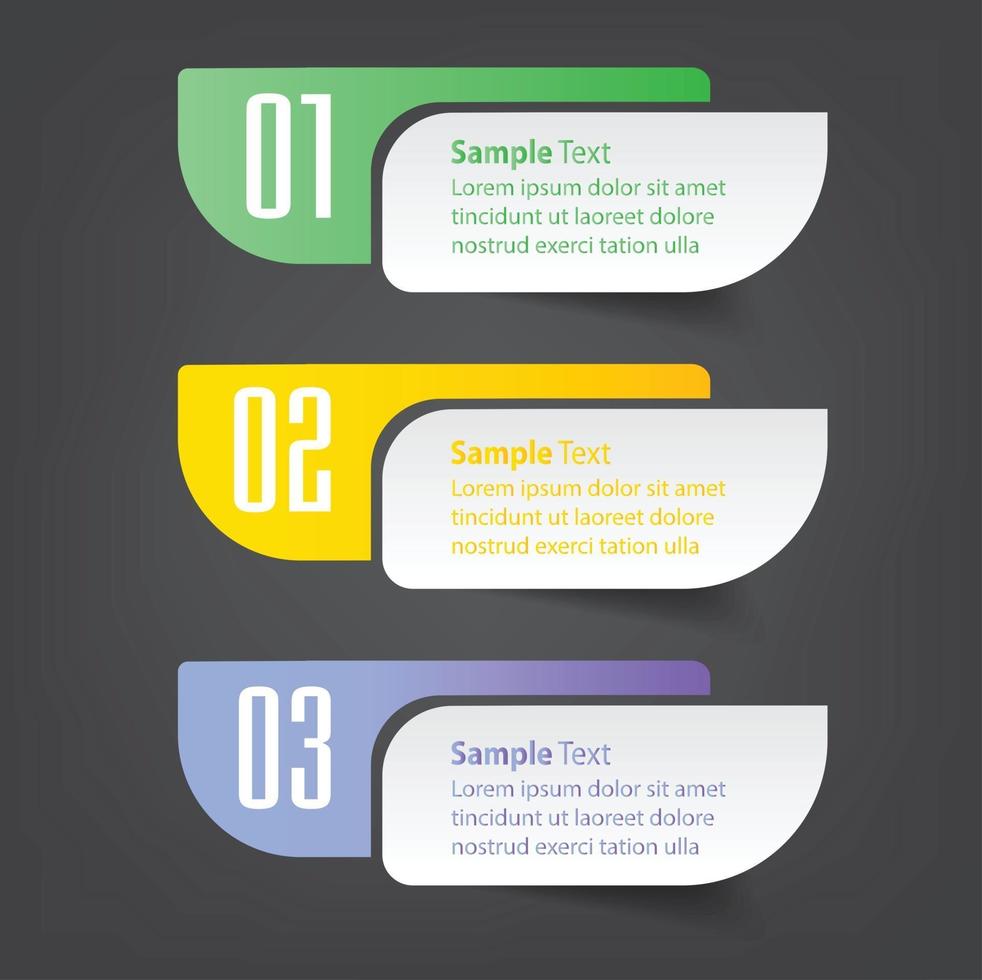 01

Sample Text
Lorem ipsum dolor sit amet tincidunt ut laoreet dolore nostrud exerci tation ulla

02

Sample Text
Lorem ipsum dolor sit amet tincidunt ut laoreet dolore nostrud exerci tation ulla

03

Sample Text
Lorem ipsum dolor sit amet tincidunt ut laoreet dolore nostrud exerci tation ulla