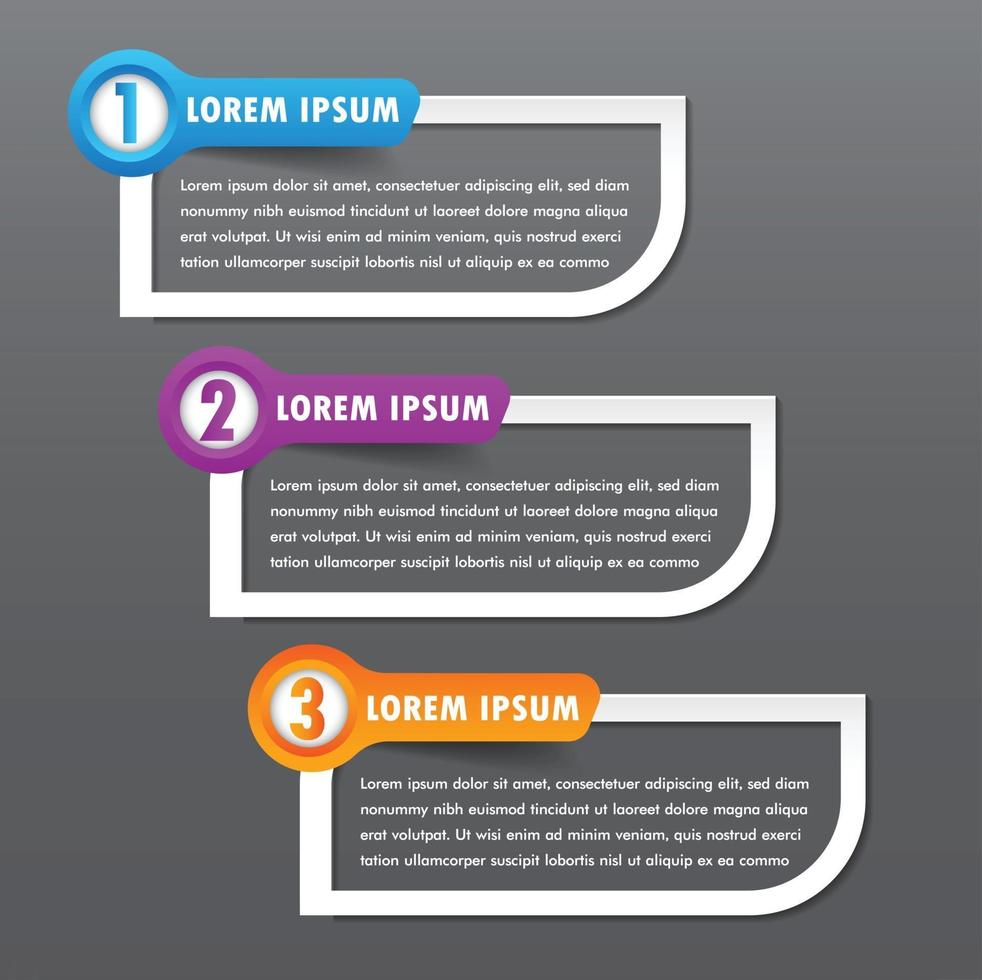 1 LOREM IPSUM

Lorem ipsum dolor sit amet, consectetuer adipiscing elit, sed diam nonummy nibh euismod tincidunt ut laoreet dolore magna aliqua erat volutpat. Ut wisi enim ad minim veniam, quis nostrud exerci tation ullamcorper suscipit lobortis nisl ut aliquip ex ea commo

2 LOREM IPSUM

Lorem ipsum dolor sit amet, consectetuer adipiscing elit, sed diam nonummy nibh euismod tincidunt ut laoreet dolore magna aliqua erat volutpat. Ut wisi enim ad minim veniam, quis nostrud exerci tation ullamcorper suscipit lobortis nisl ut aliquip ex ea commo

3 LOREM IPSUM

Lorem ipsum dolor sit amet, consectetuer adipiscing elit, sed diam nonummy nibh euismod tincidunt ut laoreet dolore magna aliqua erat volutpat. Ut wisi enim ad minim veniam, quis nostrud exerci tation ullamcorper suscipit lobortis nisl ut aliquip ex ea commo