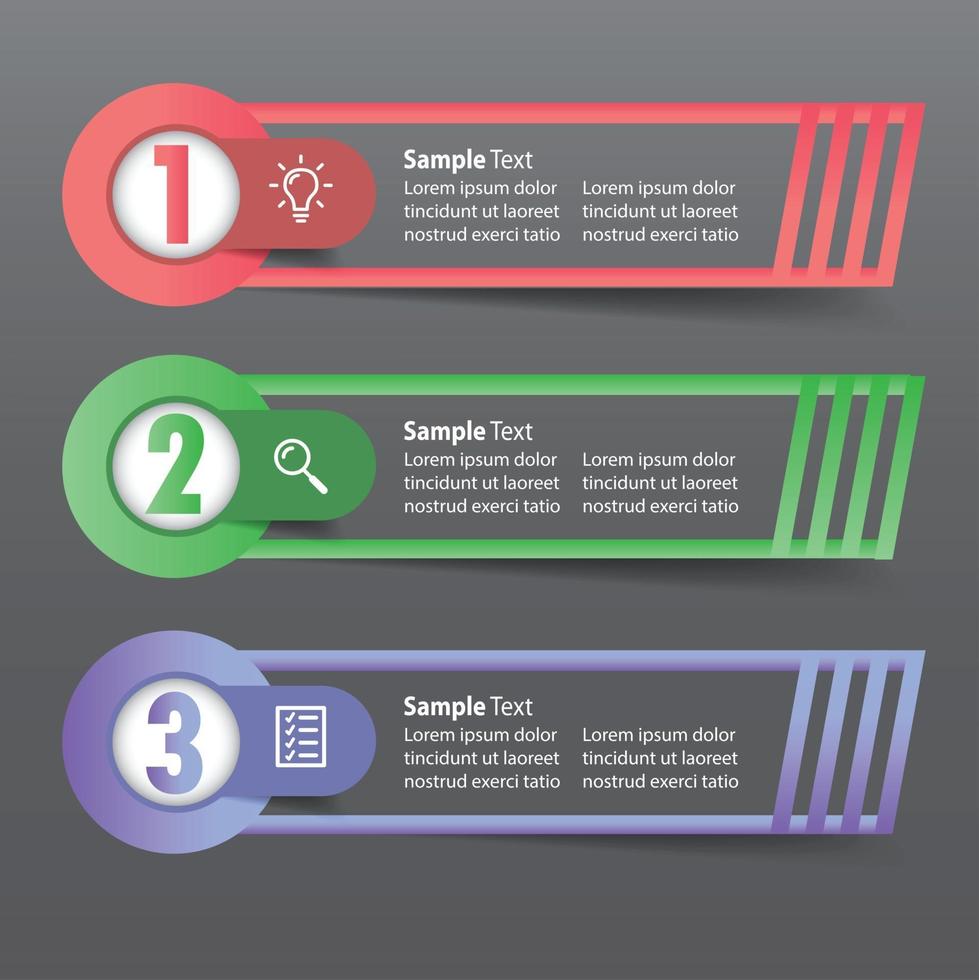 1

Sample Text

Lorem ipsum dolor tincidunt ut laoreet nostrud exerci tatio

Lorem ipsum dolor tincidunt ut laoreet nostrud exerci tatio

2

Sample Text

Lorem ipsum dolor tincidunt ut laoreet nostrud exerci tatio

Lorem ipsum dolor tincidunt ut laoreet nostrud exerci tatio

3

Sample Text

Lorem ipsum dolor tincidunt ut laoreet nostrud exerci tatio

Lorem ipsum dolor tincidunt ut laoreet nostrud exerci tatio