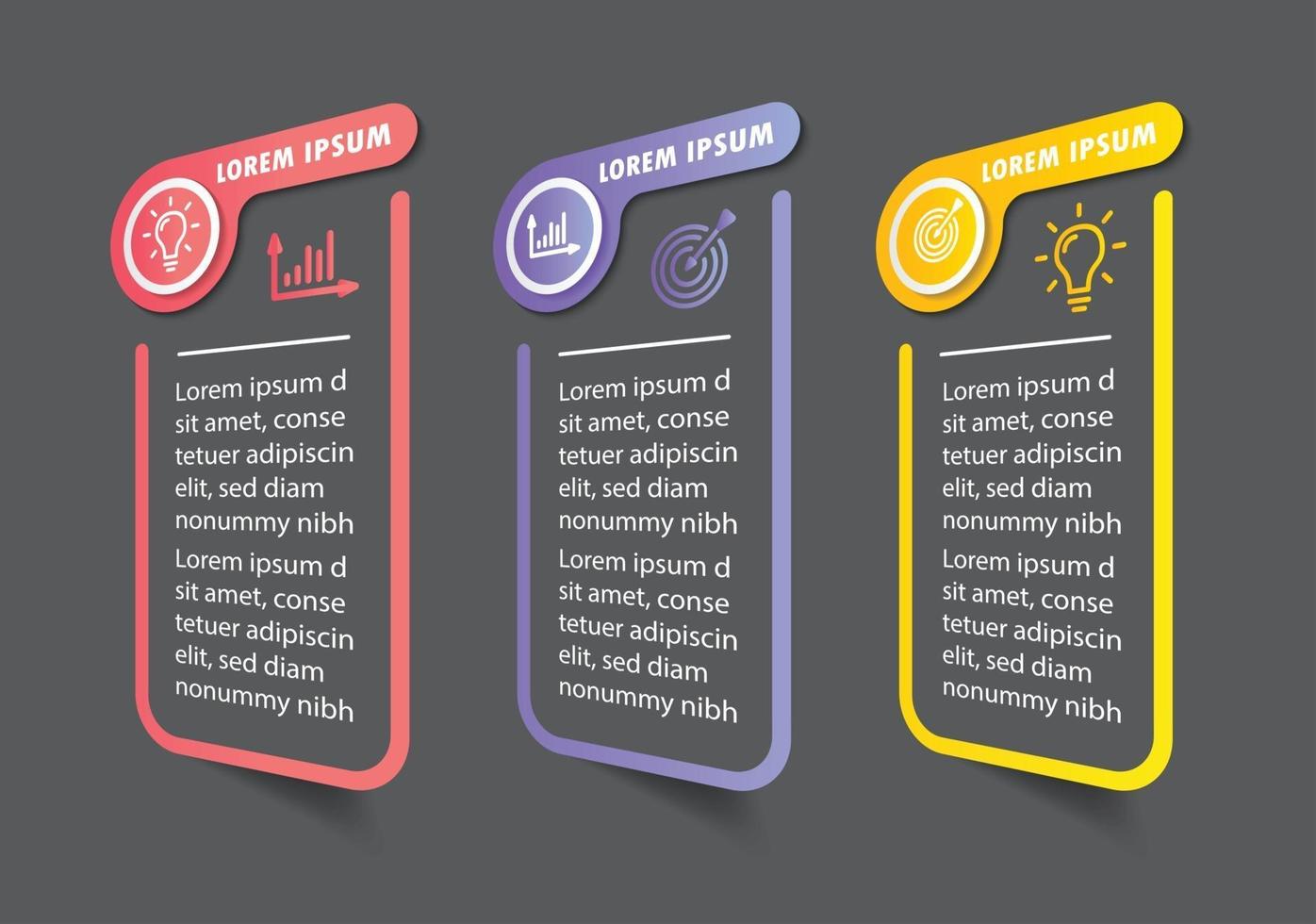 LOREM IPSUM

Lorem ipsum d sit amet, conse tetuer adipiscin elit, sed diam nonummy nibh

Lorem ipsum d sit amet, conse tetuer adipiscin elit, sed diam nonummy nibh

LOREM IPSUM

Lorem ipsum d sit amet, conse tetuer adipiscin elit, sed diam nonummy nibh

Lorem ipsum d sit amet, conse tetuer adipiscin elit, sed diam nonummy nibh

LOREM IPSUM

Lorem ipsum d sit amet, conse tetuer adipiscin elit, sed diam nonummy nibh

Lorem ipsum d sit amet, conse tetuer adipiscin elit, sed diam nonummy nibh