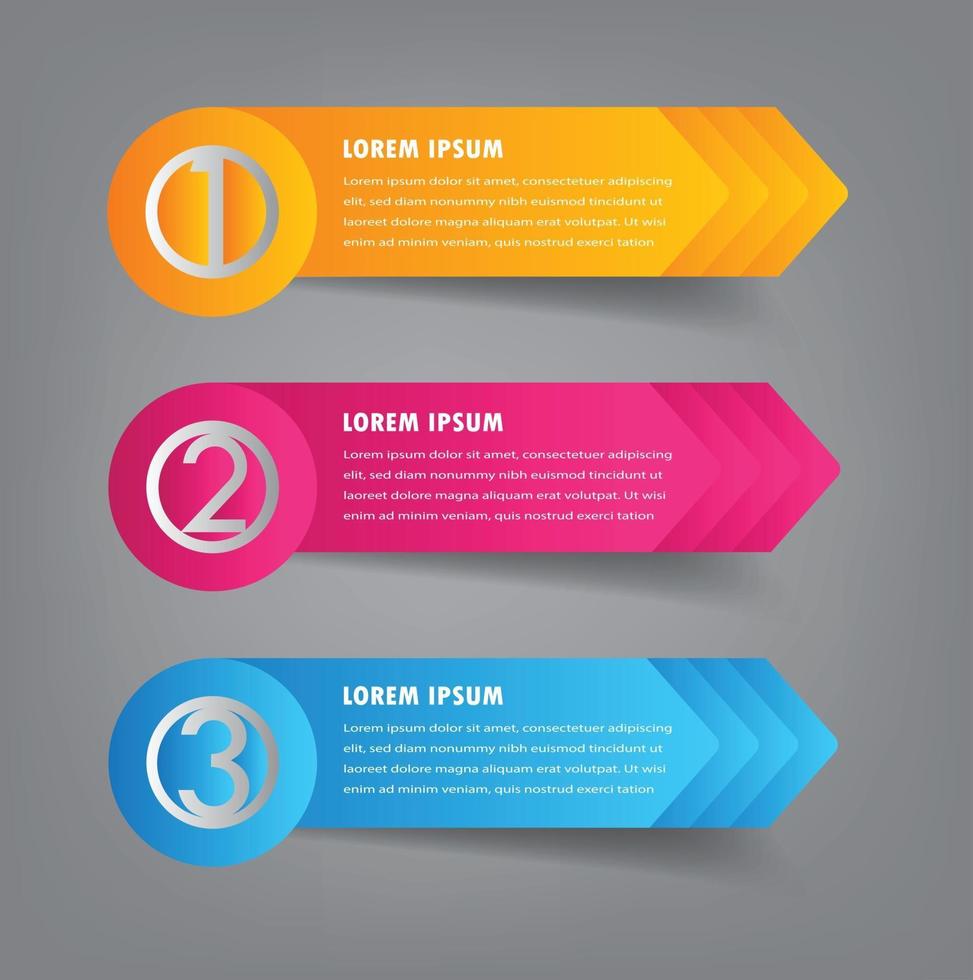 1

LOREM IPSUM

Lorem ipsum dolor sit amet, consectetuer adipiscing elit, sed diam nonummy nibh euismod tincidunt ut laoreet dolore magna aliquam erat volutpat. Ut wisi enim ad minim veniam, quis nostrud exerci tation

2

LOREM IPSUM

Lorem ipsum dolor sit amet, consectetuer adipiscing elit, sed diam nonummy nibh euismod tincidunt ut laoreet dolore magna aliquam erat volutpat. Ut wisi enim ad minim veniam, quis nostrud exerci tation

3

LOREM IPSUM

Lorem ipsum dolor sit amet, consectetuer adipiscing elit, sed diam nonummy nibh euismod tincidunt ut laoreet dolore magna aliquam erat volutpat. Ut wisi enim ad minim veniam, quis nostrud exerci tation