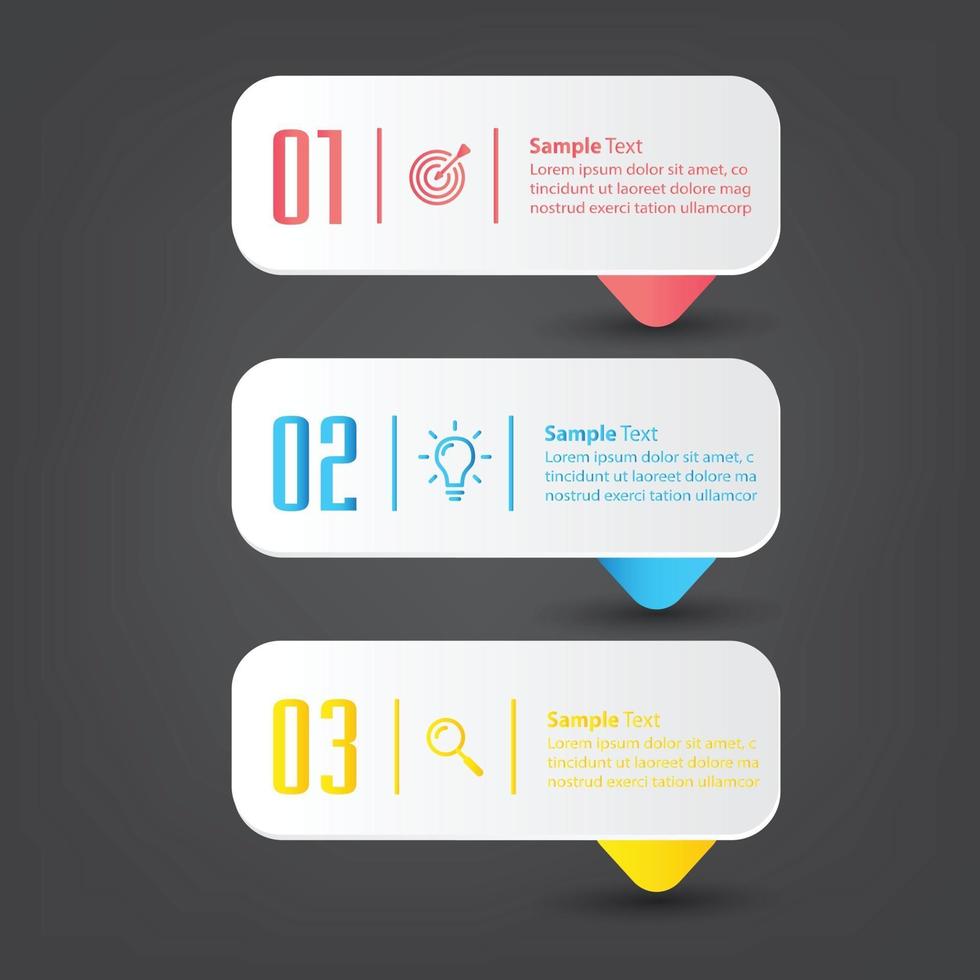 01

Sample Text
Lorem ipsum dolor sit amet, co tincidunt ut laoreet dolore mag nostrud exerci tation ullamcorp

02

Sample Text
Lorem ipsum dolor sit amet, c tincidunt ut laoreet dolore ma nostrud exerci tation ullamcor

03

Sample Text
Lorem ipsum dolor sit amet, c tincidunt ut laoreet dolore ma nostrud exerci tation ullamcor