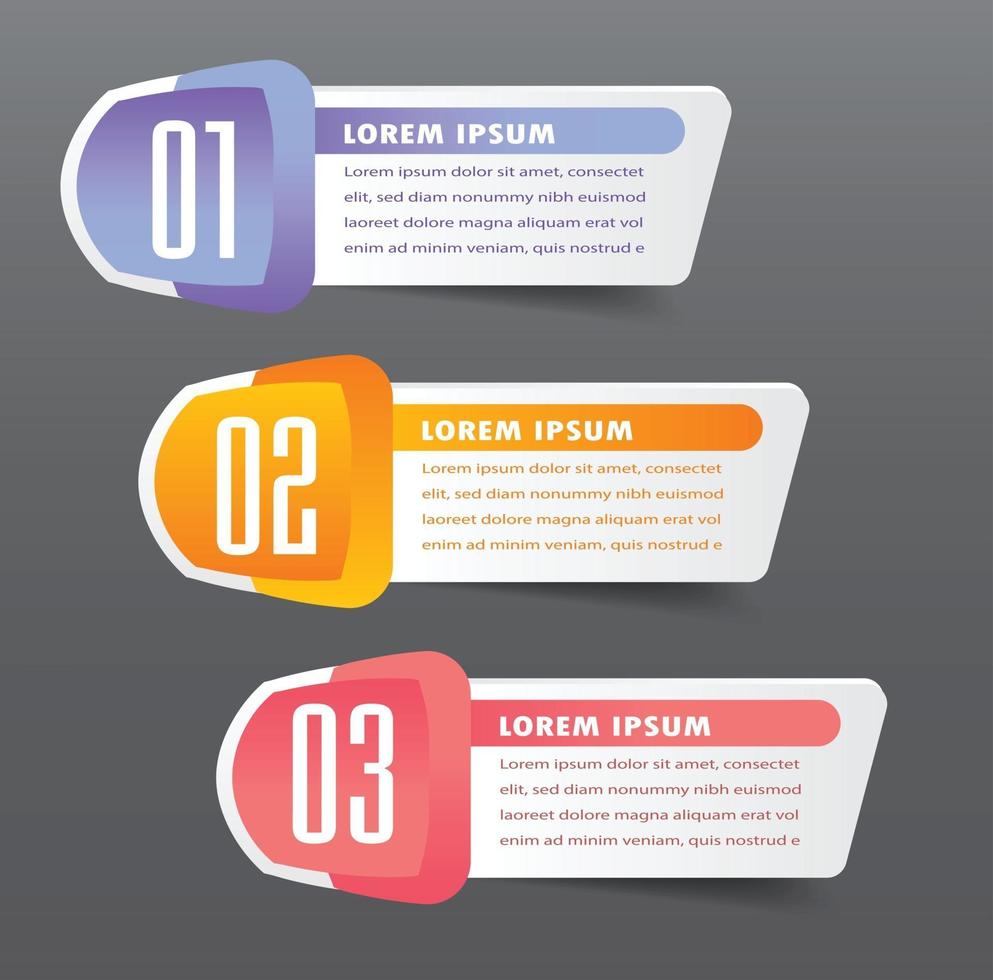 01

LOREM IPSUM

Lorem ipsum dolor sit amet, consectet elit, sed diam nonummy nibh euismod laoreet dolore magna aliquam erat vol enim ad minim veniam, quis nostrud e

02

LOREM IPSUM

Lorem ipsum dolor sit amet, consectet elit, sed diam nonummy nibh euismod laoreet dolore magna aliquam erat vol enim ad minim veniam, quis nostrud e

03

LOREM IPSUM

Lorem ipsum dolor sit amet, consectet elit, sed diam nonummy nibh euismod laoreet dolore magna aliquam erat vol enim ad minim veniam, quis nostrud e