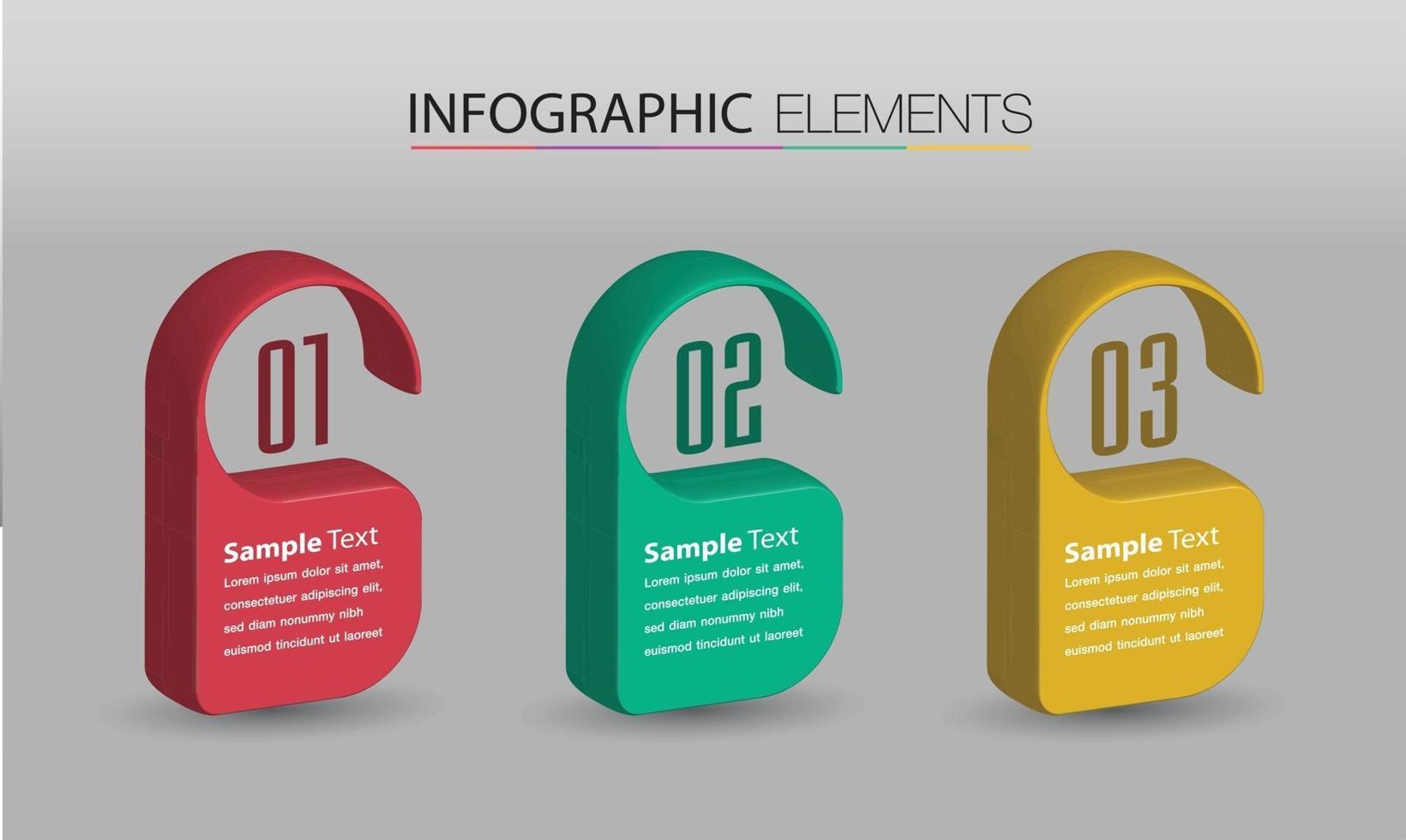 INFOGRAPHIC ELEMENTS

01

Sample Text

Lorem ipsum dolor sit amet, consectetuer adipiscing elit, sed diam nonummy nibh euismod tincidunt ut laoreet

02

Sample Text

Lorem ipsum dolor sit amet, consectetuer adipiscing elit, sed diam nonummy nibh euismod tincidunt ut laoreet

03

Sample Text

Lorem ipsum dolor sit amet, consectetuer adipiscing elit, sed diam nonummy nibh euismod tincidunt ut laoreet